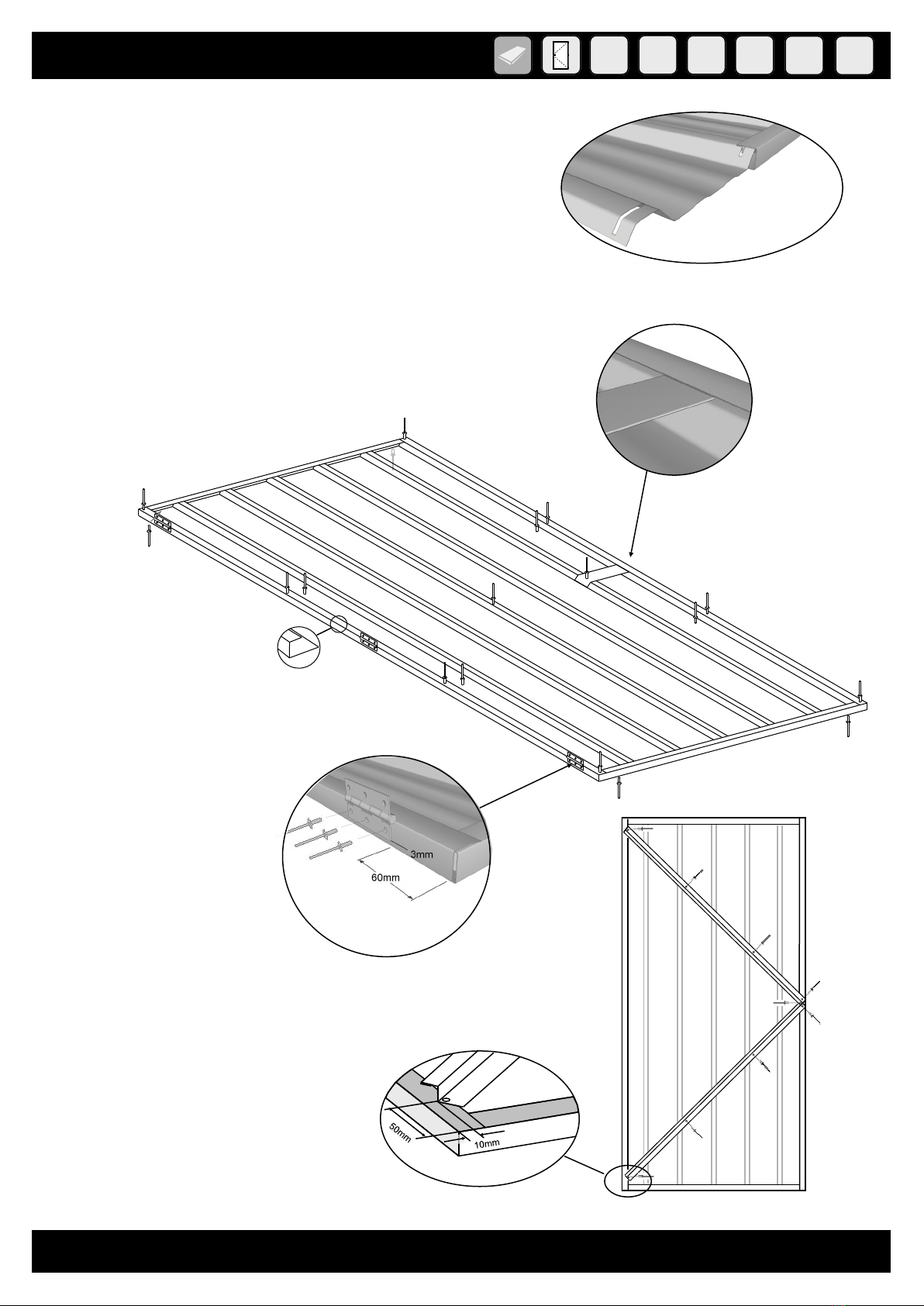 3mm
60mm
50mm
10mm