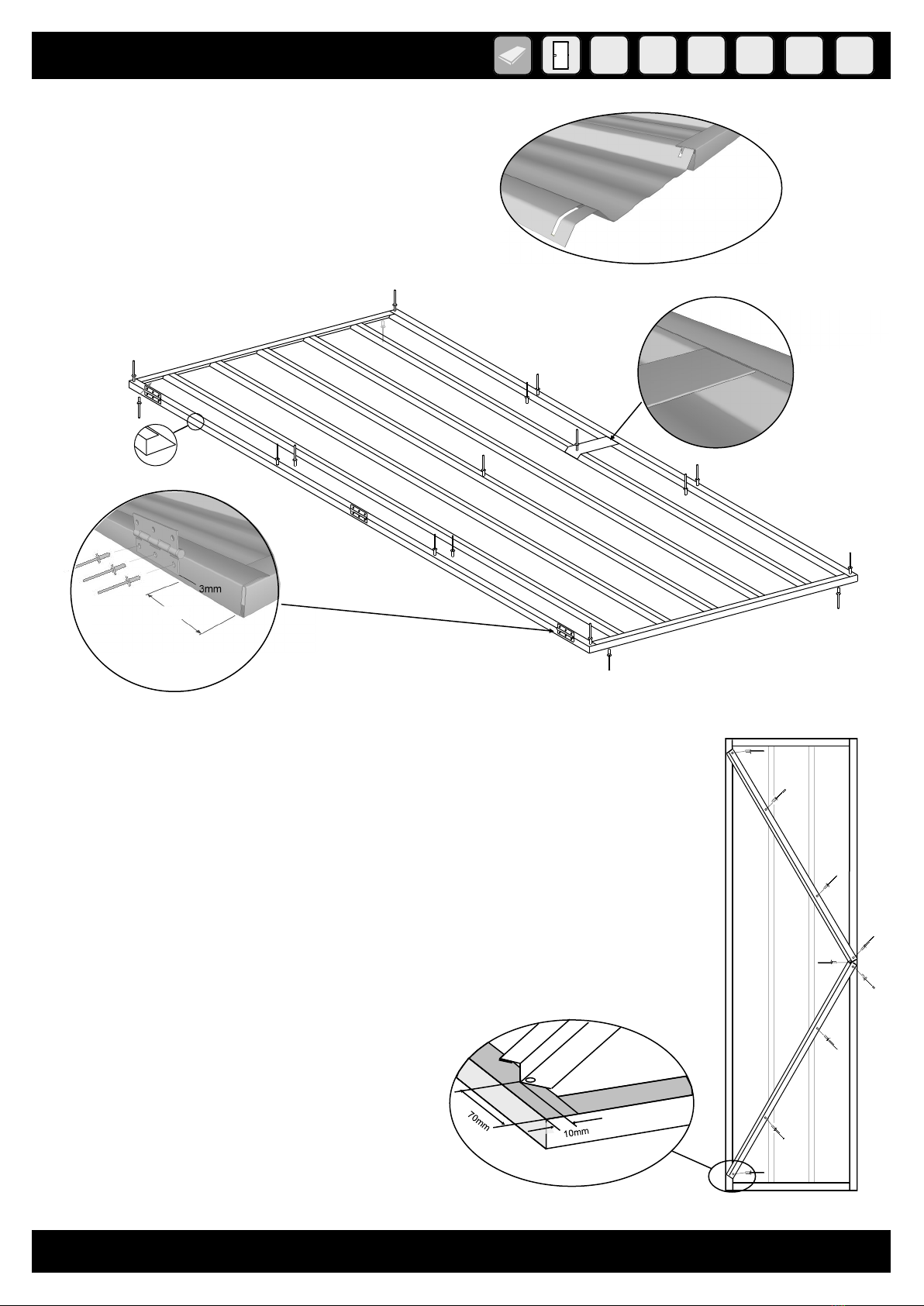 3mm

70mm

10mm