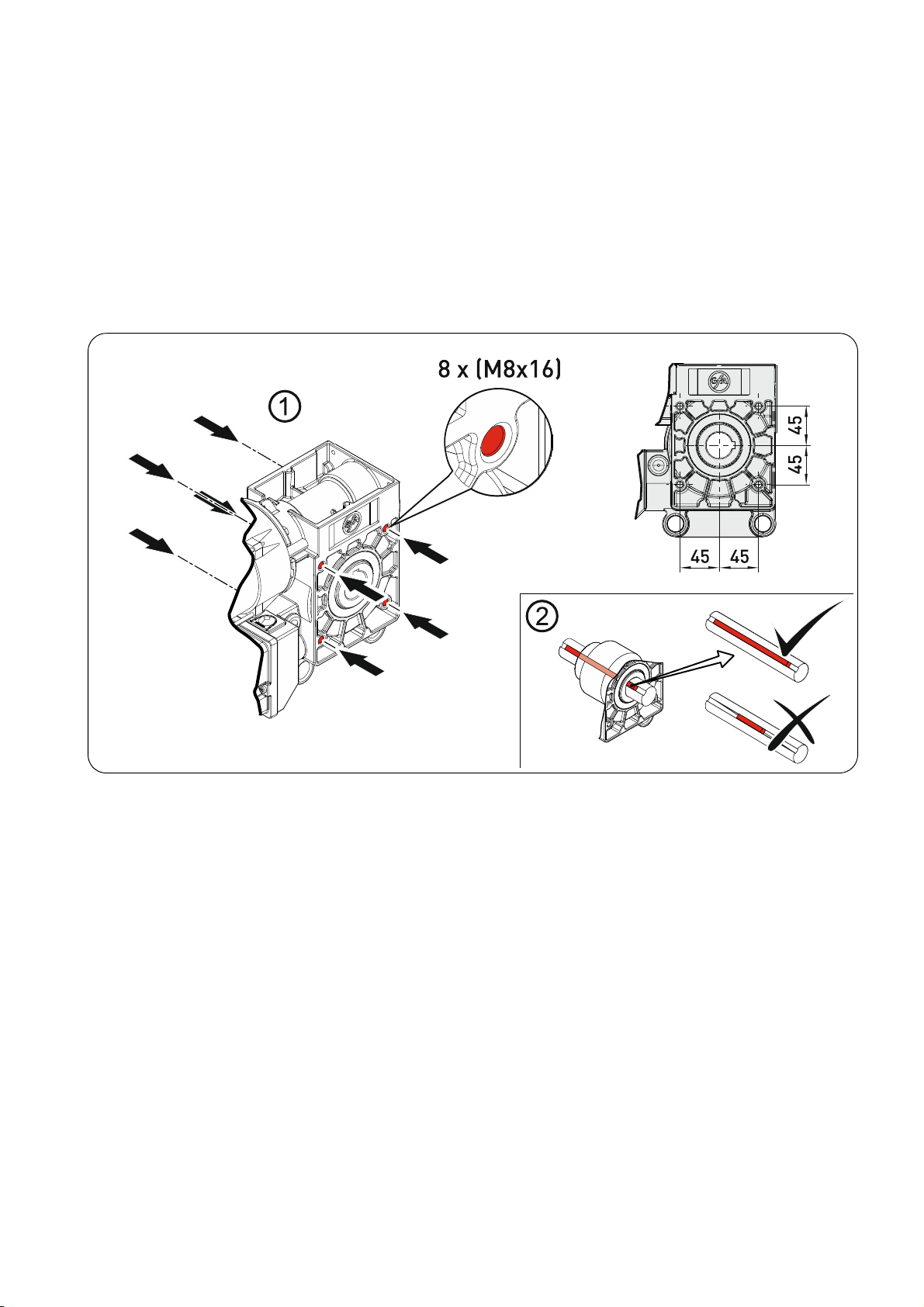 8 x (M8x16)

1

45
45
45 45

2