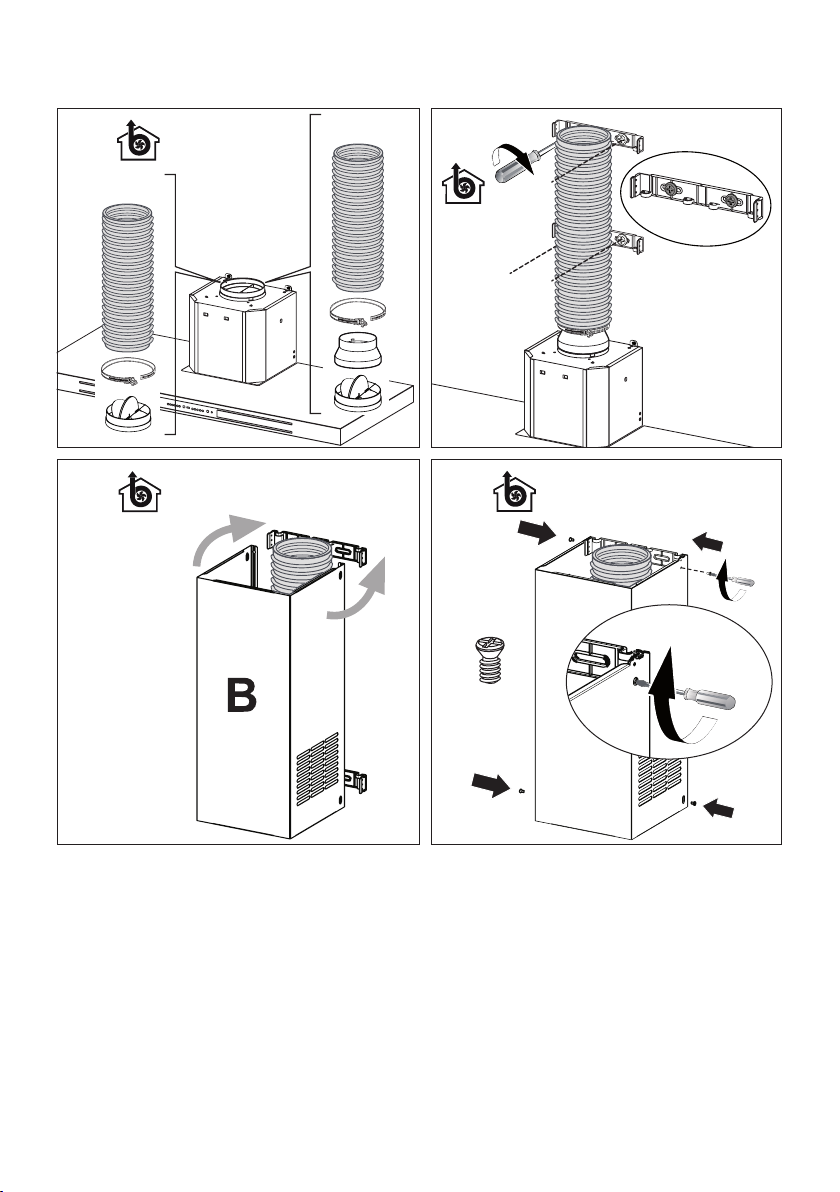 B