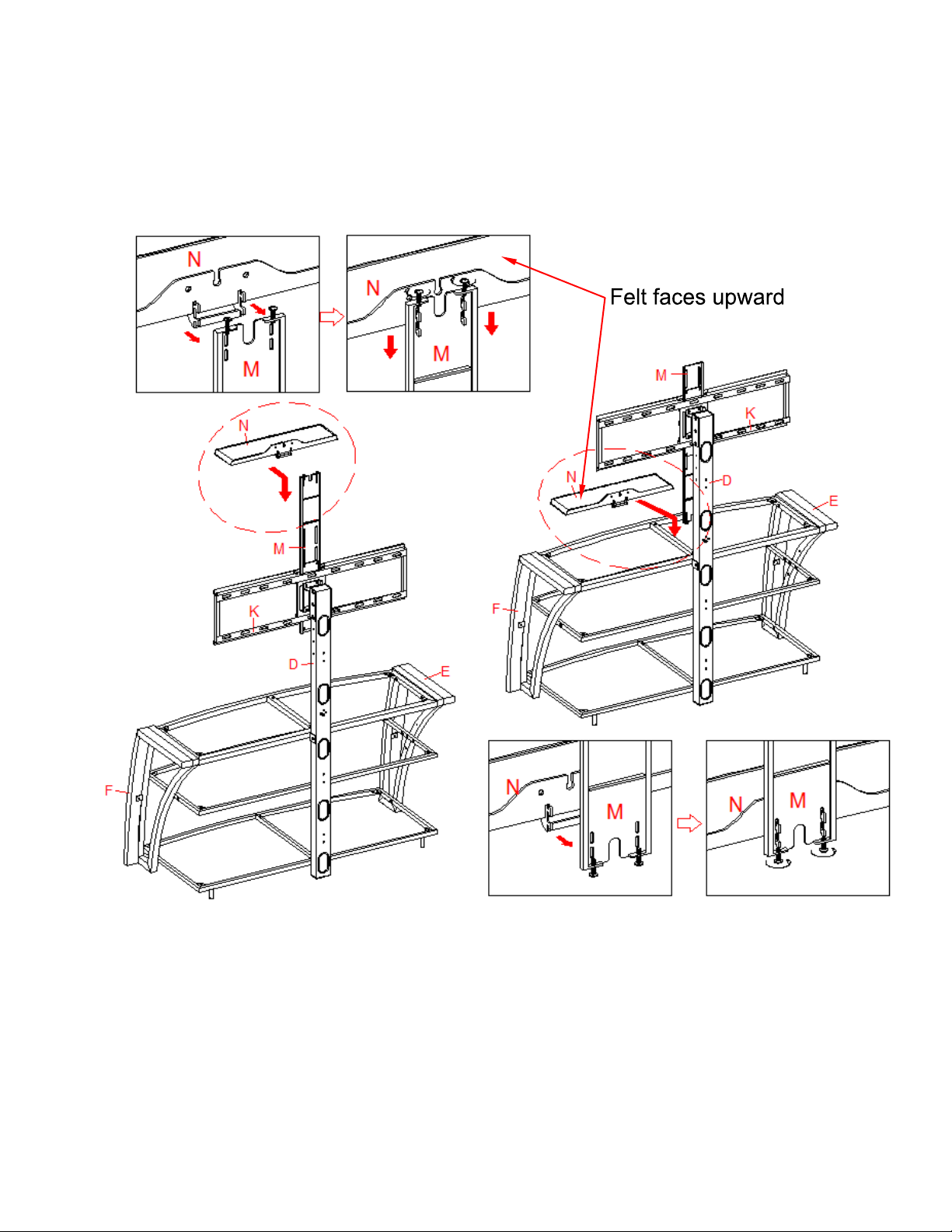 N
M
N
M
Felt faces upward
N
M
K
D
E
F
M
K
N
D
E
F
N
M
N
M