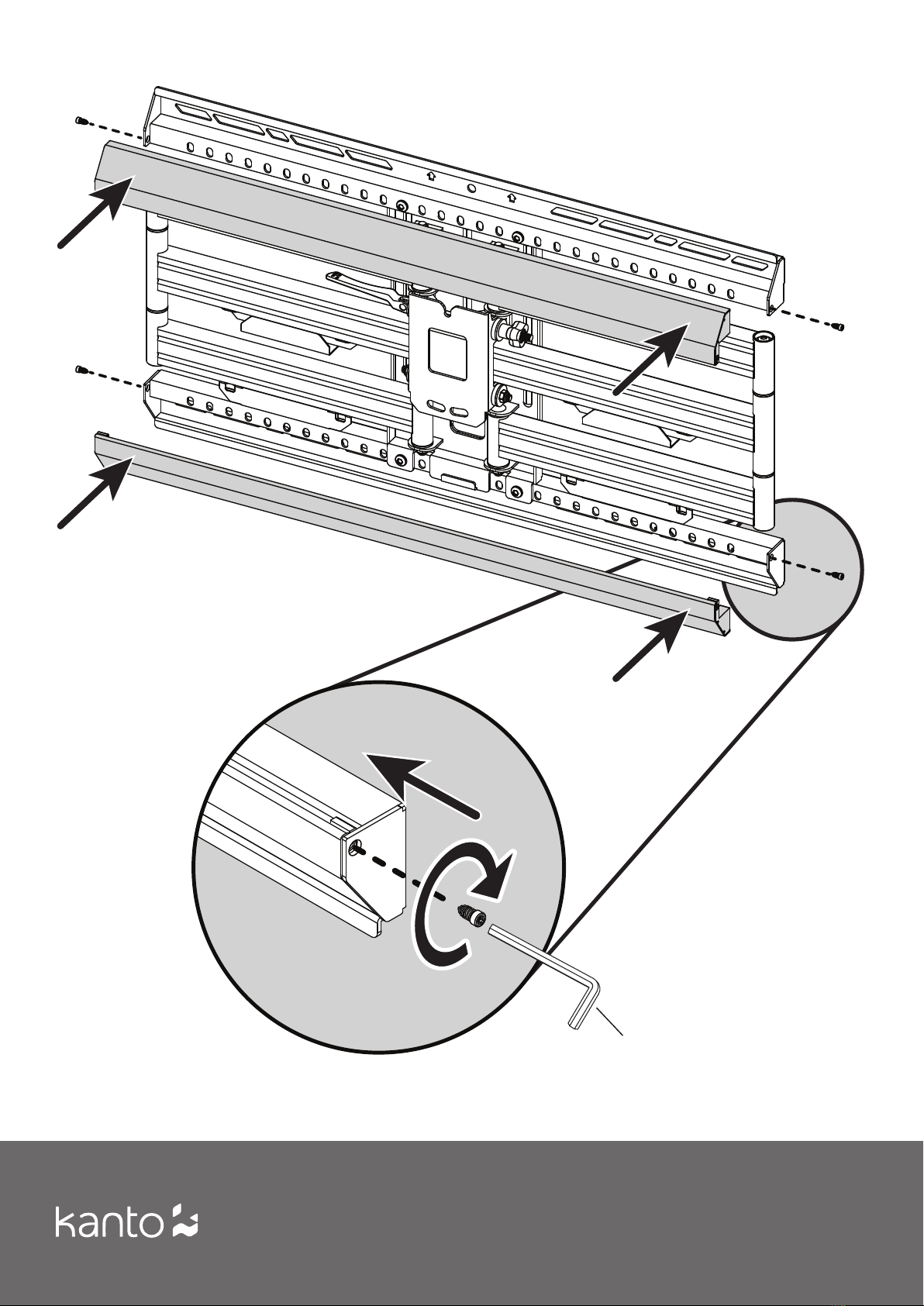 kanto