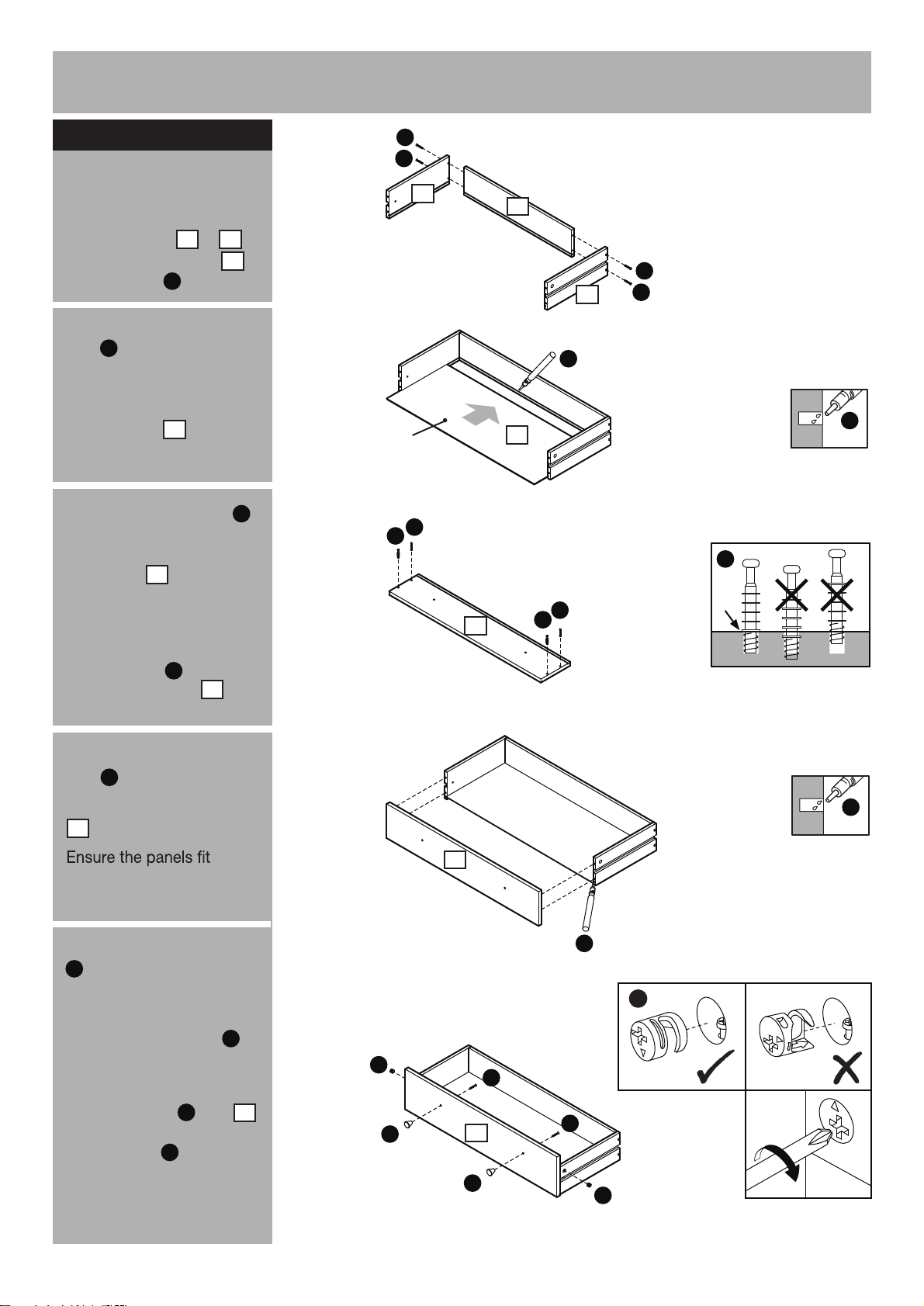 Ensure the panels fit