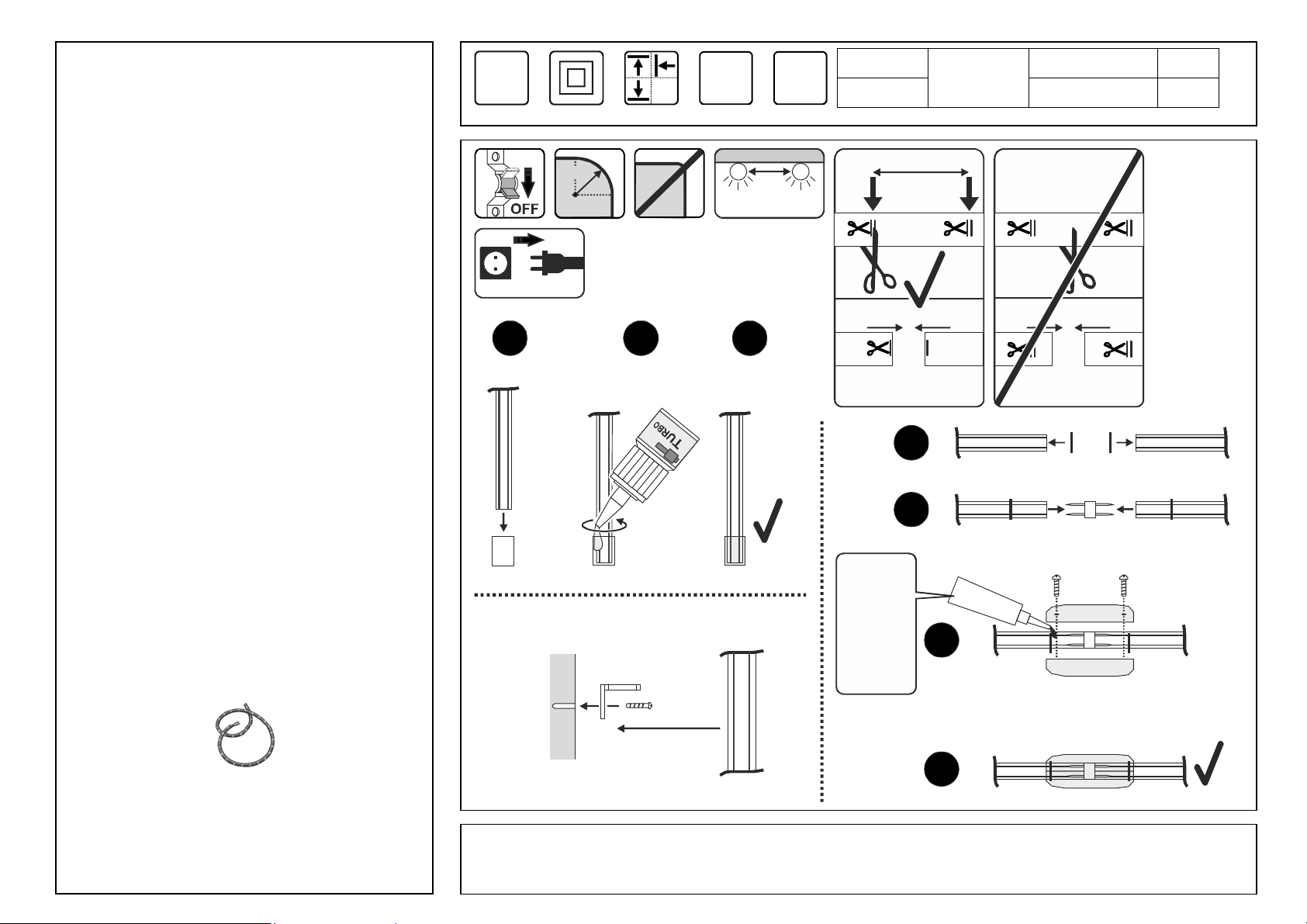 OFF

TURBO