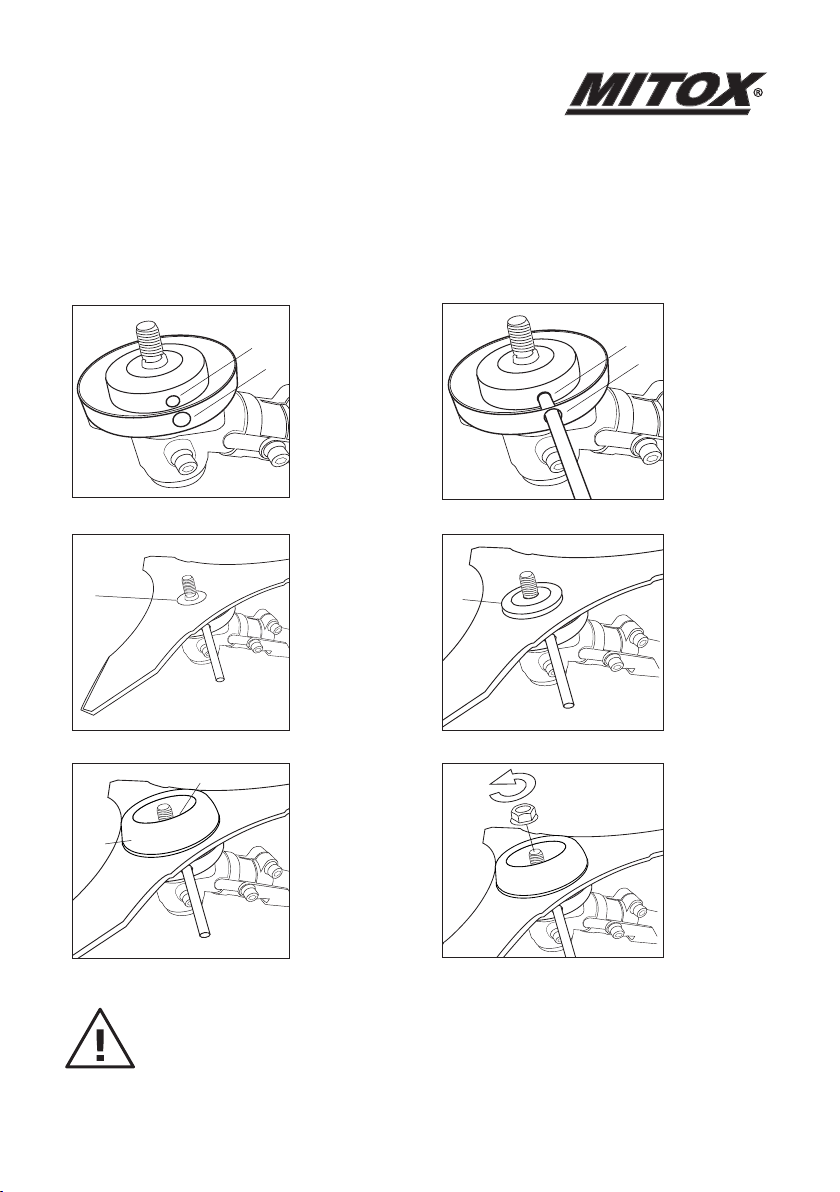 MITOX®