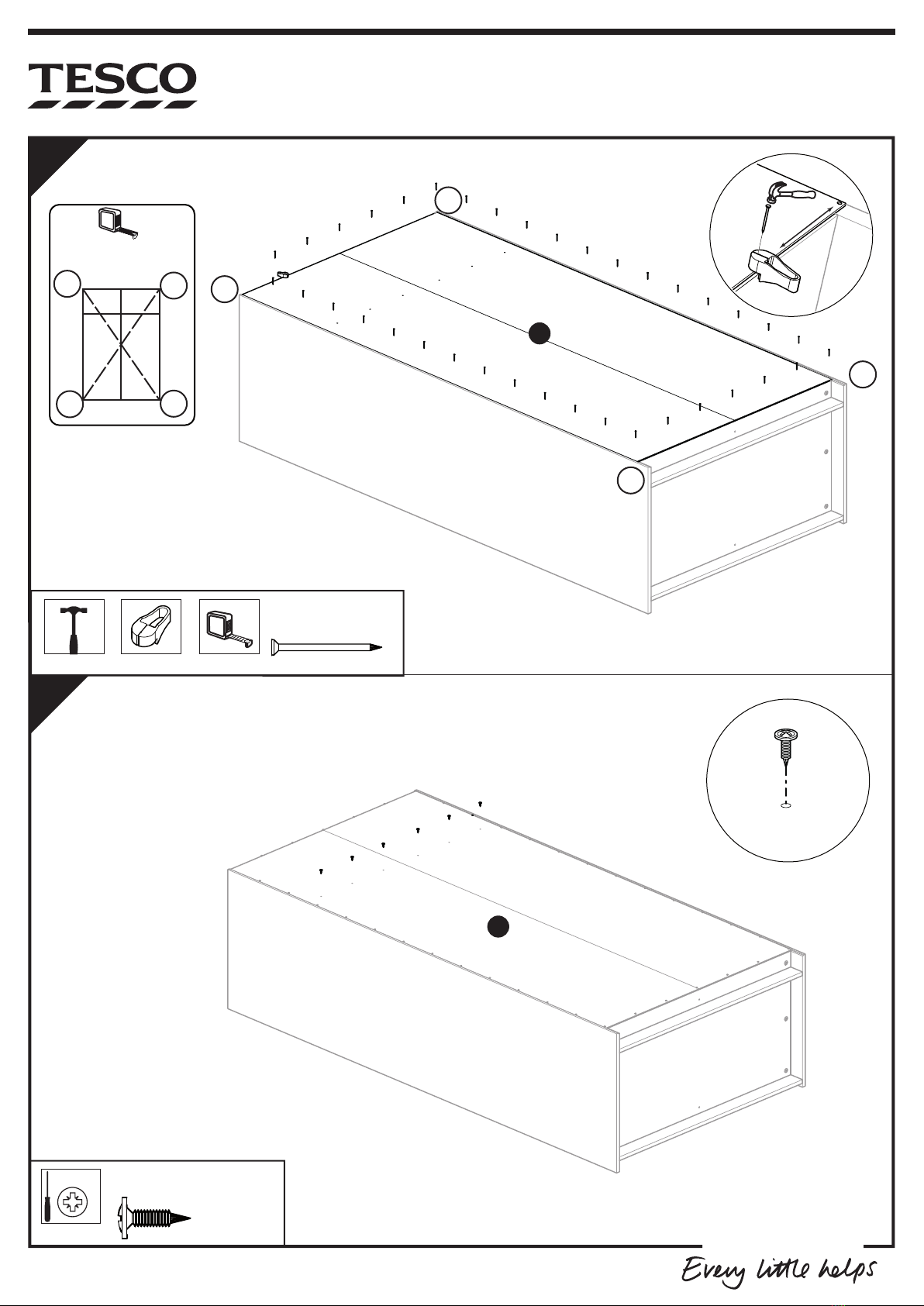 TESCO

Every little helps