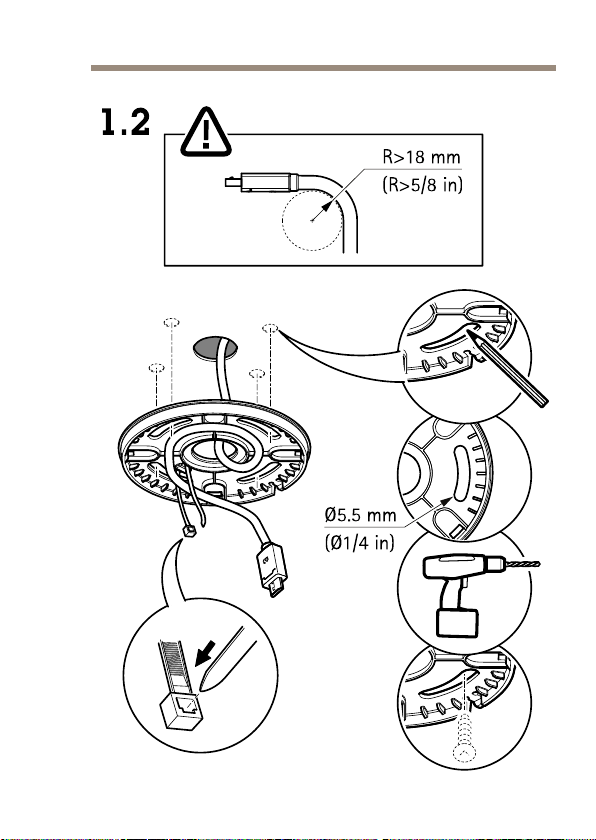 1.2

R>18 mm
(R>5/8 in)

Ø5.5 mm
(Ø1/4 in)