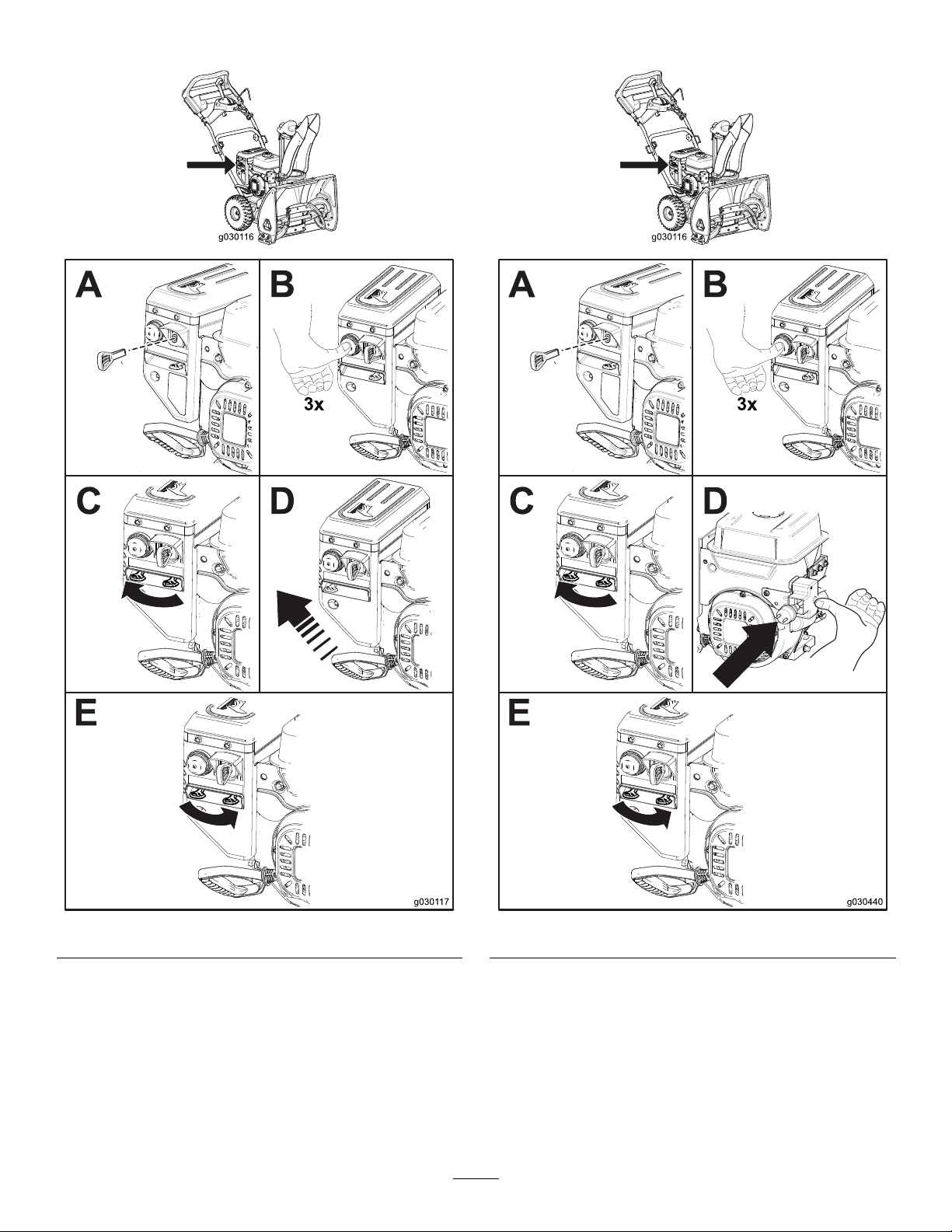 g030116

A

B

3x

C

D

E

g030117

g030116

A

B

3x

C

D

E

g030440