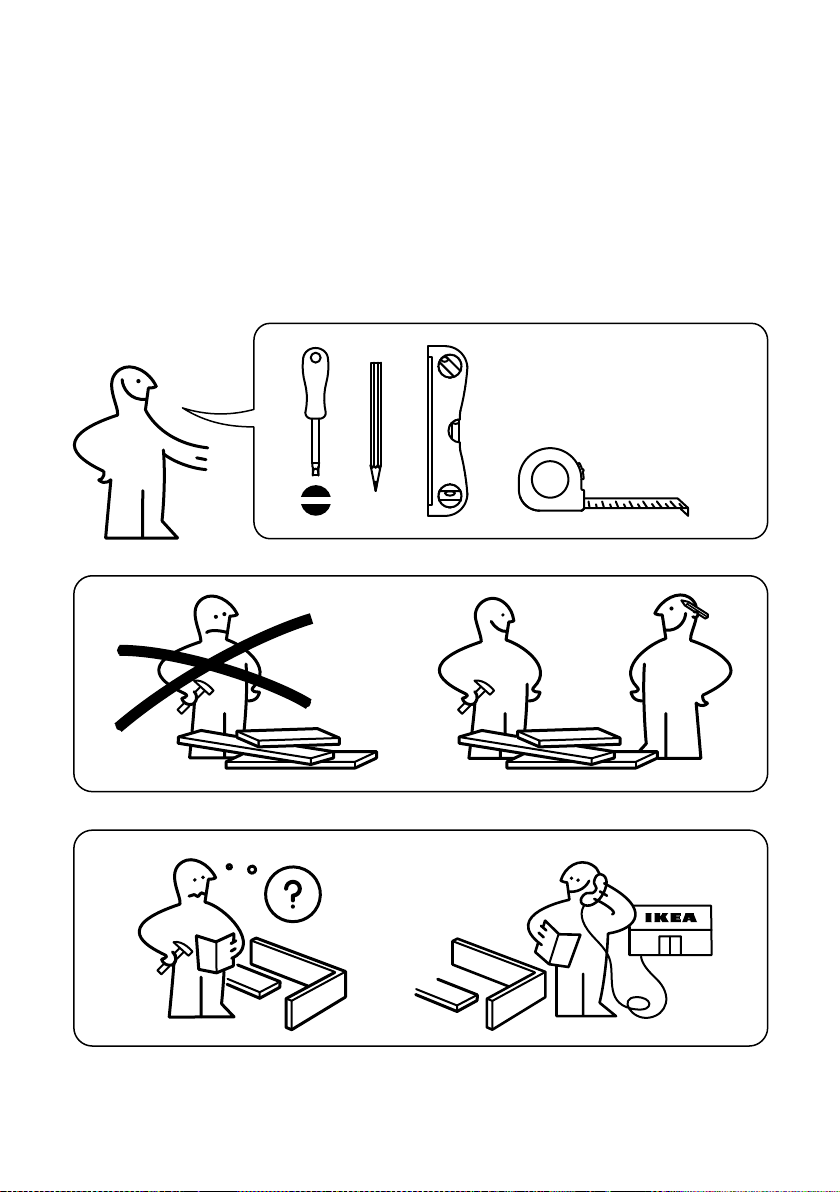 ?

IKEA