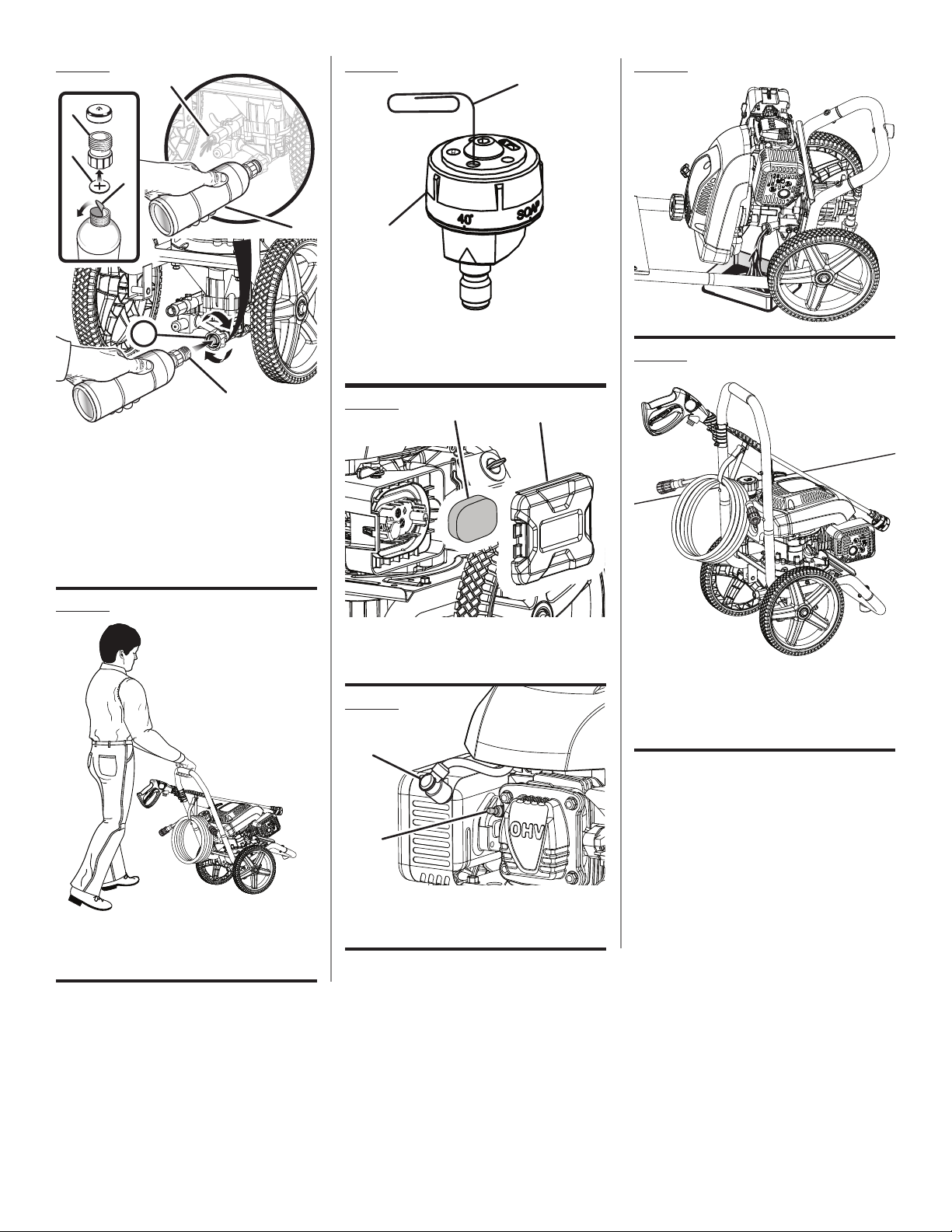 40°

SOAP

OHV