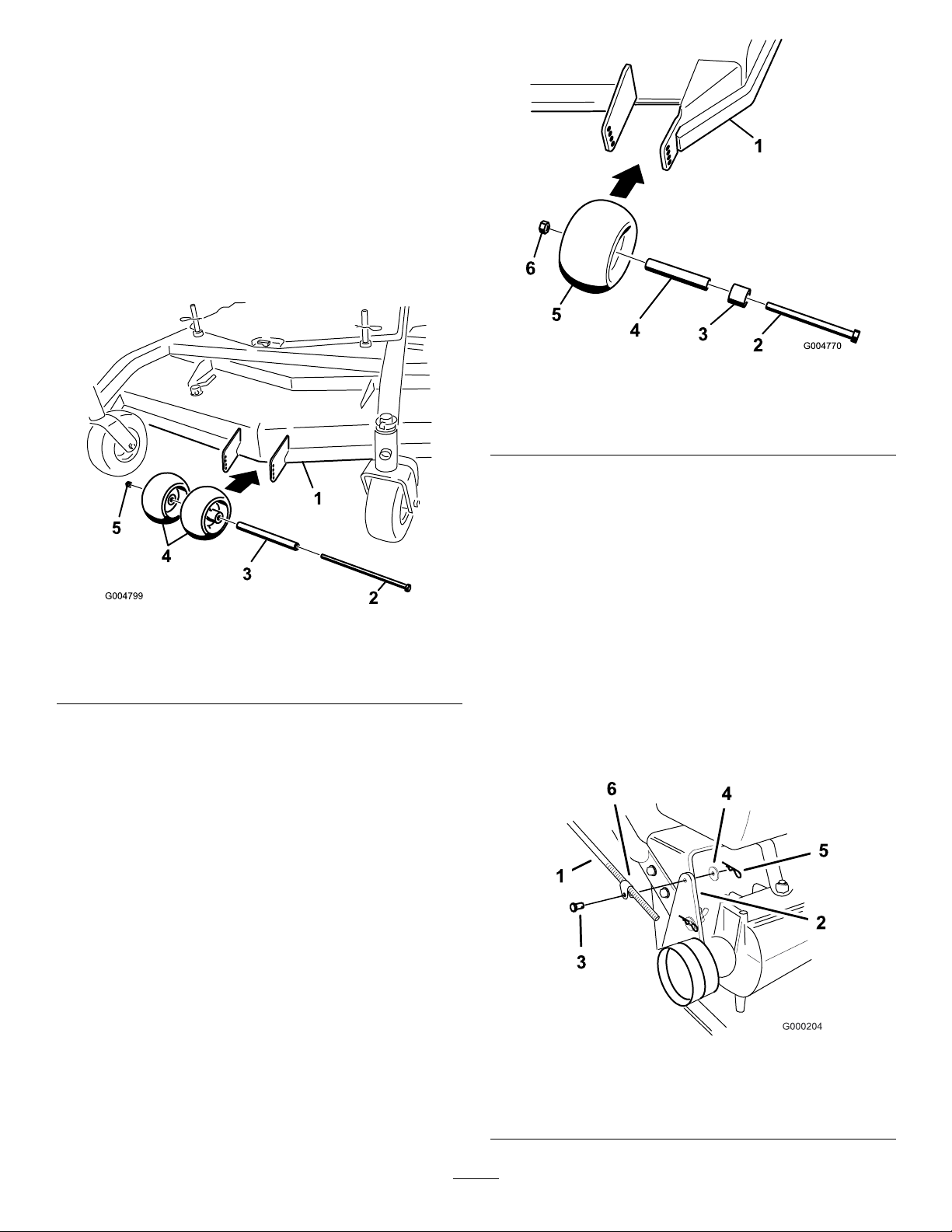 1
5
4
3
2
G004799

1
6
5
4
3
2
G004770

6
4
1
5
2
3
G000204