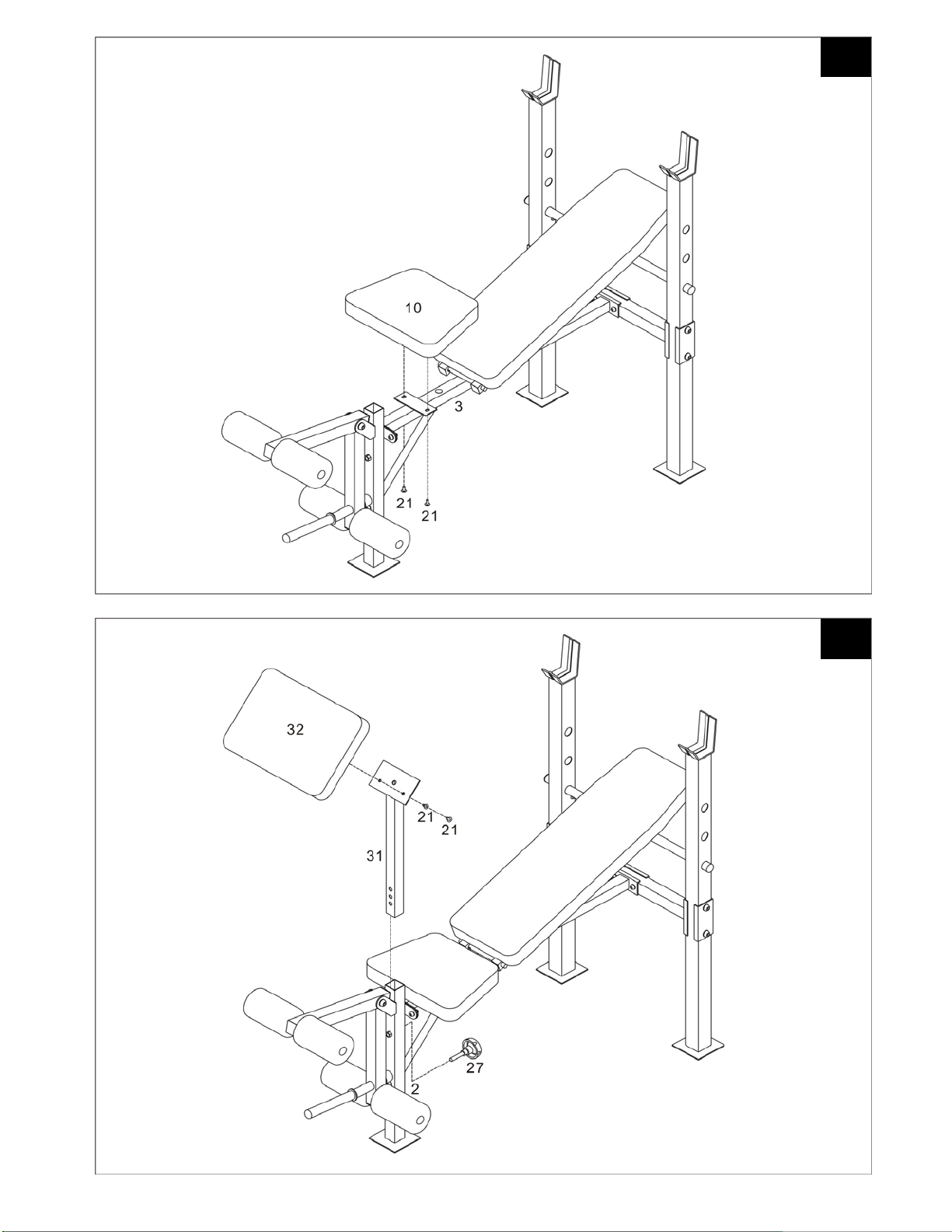 10

3

21

21

32

21

21

31

27

2