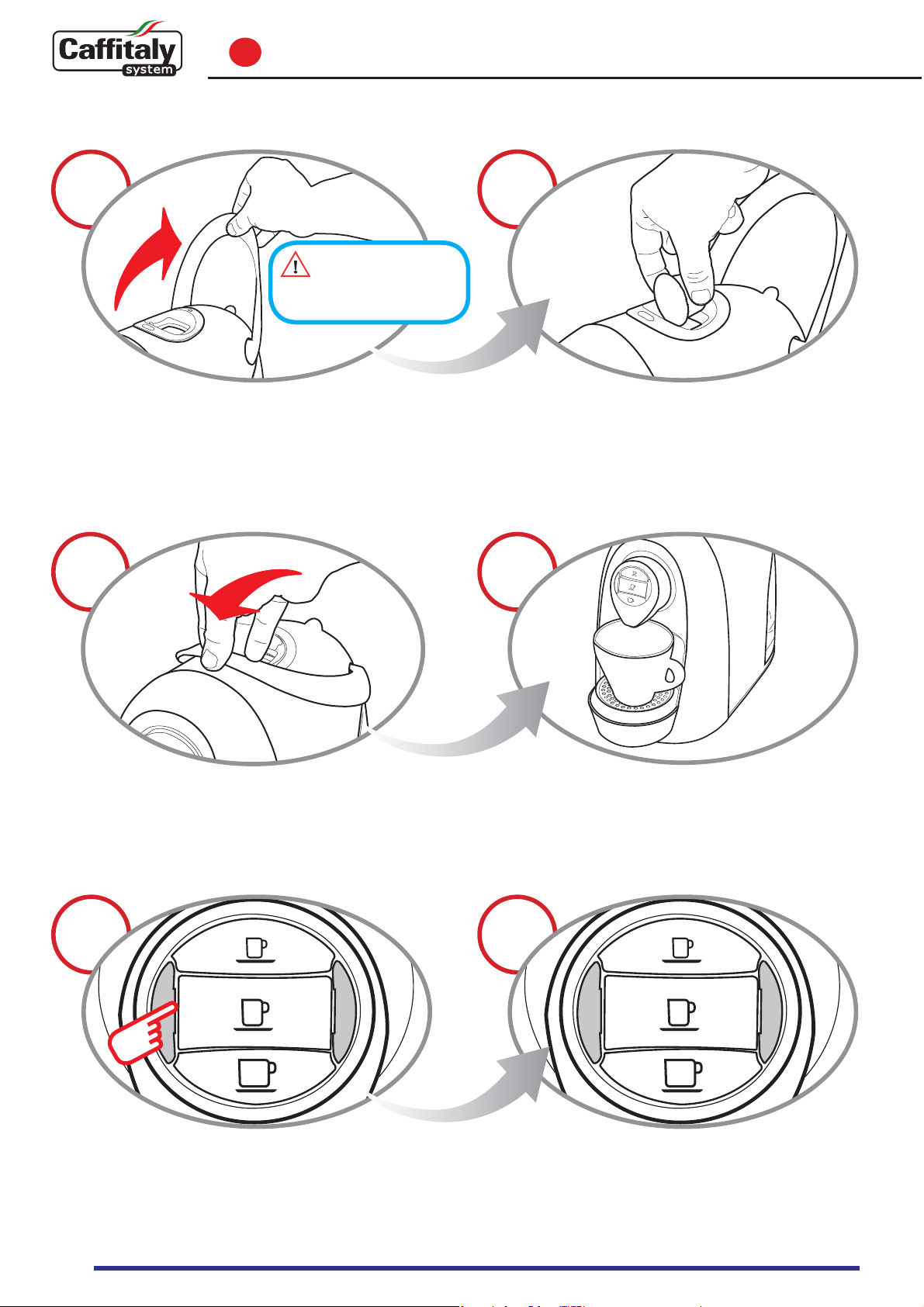 Caffitaly
system