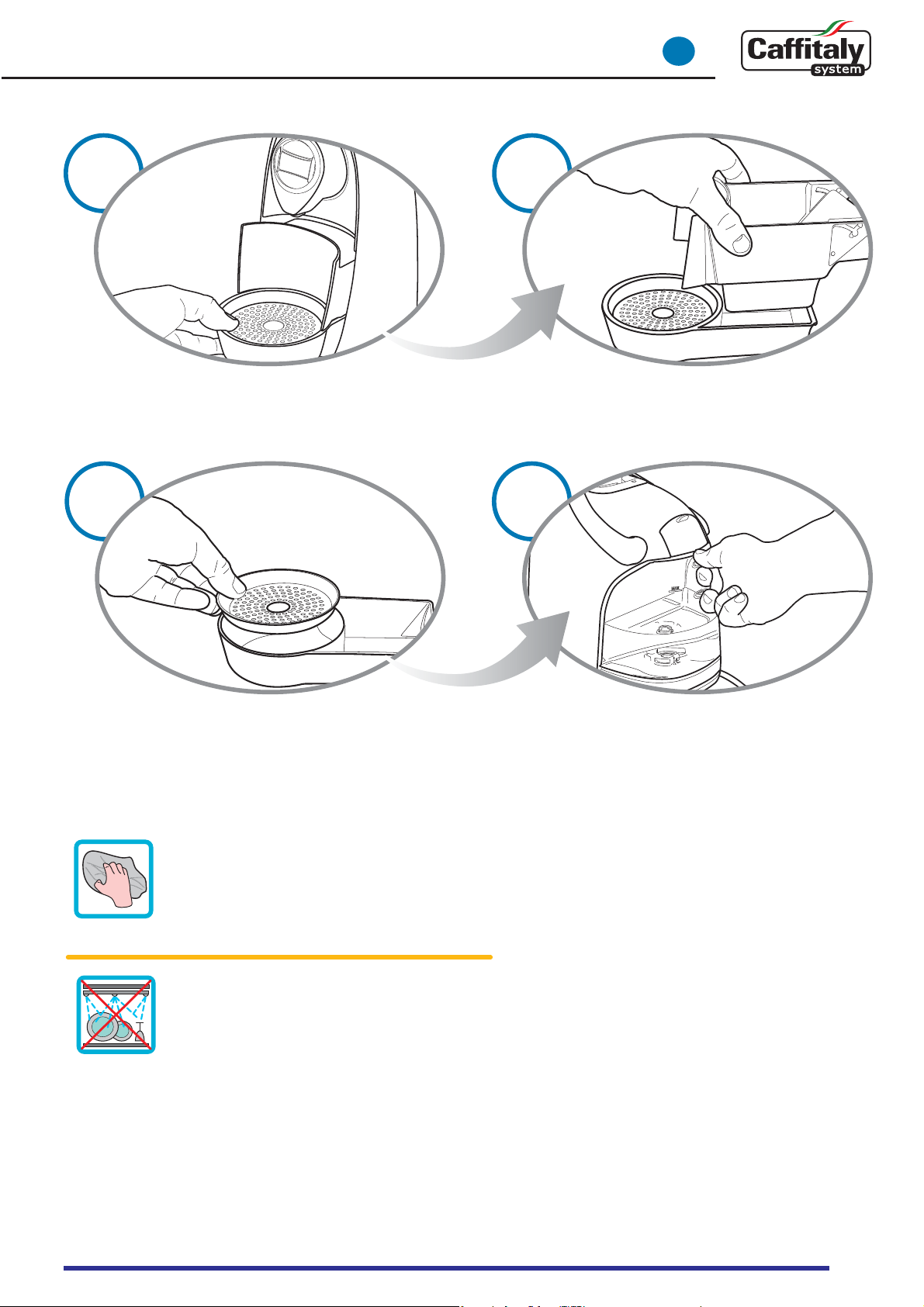 Caffitaly system