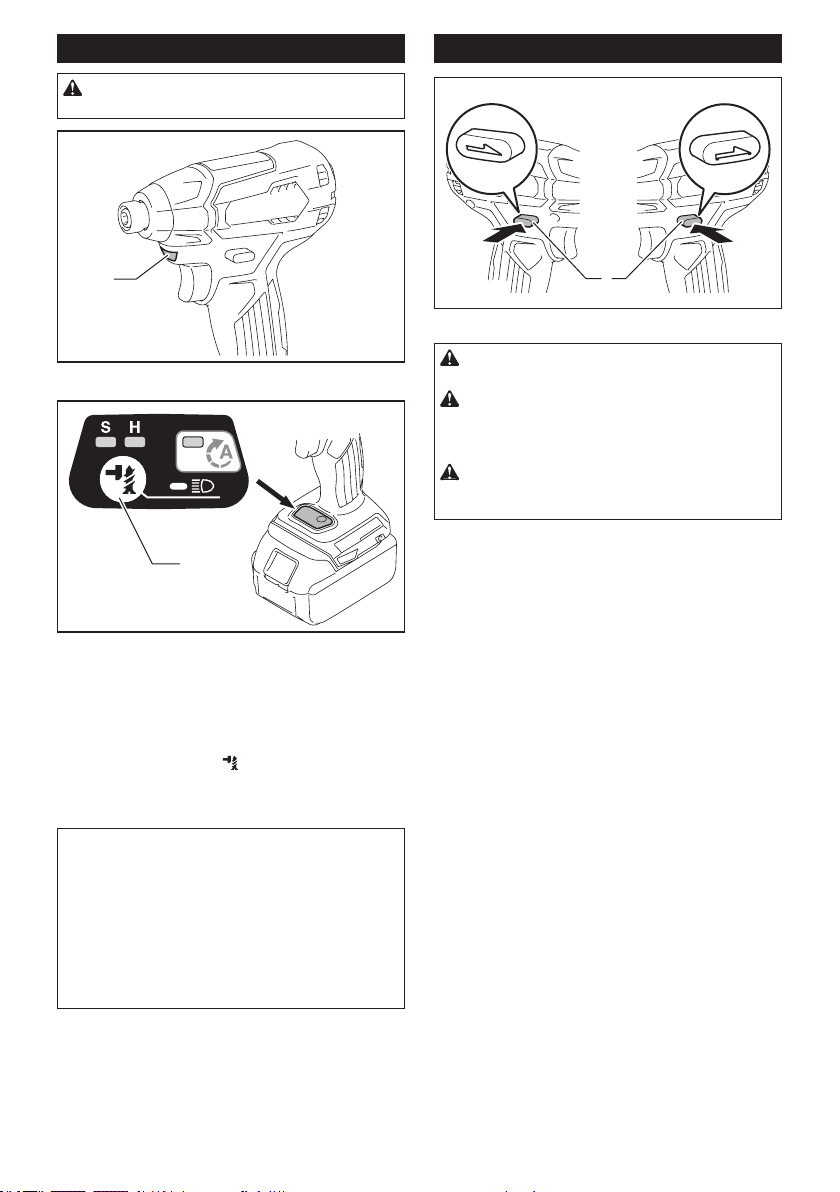 S H

A