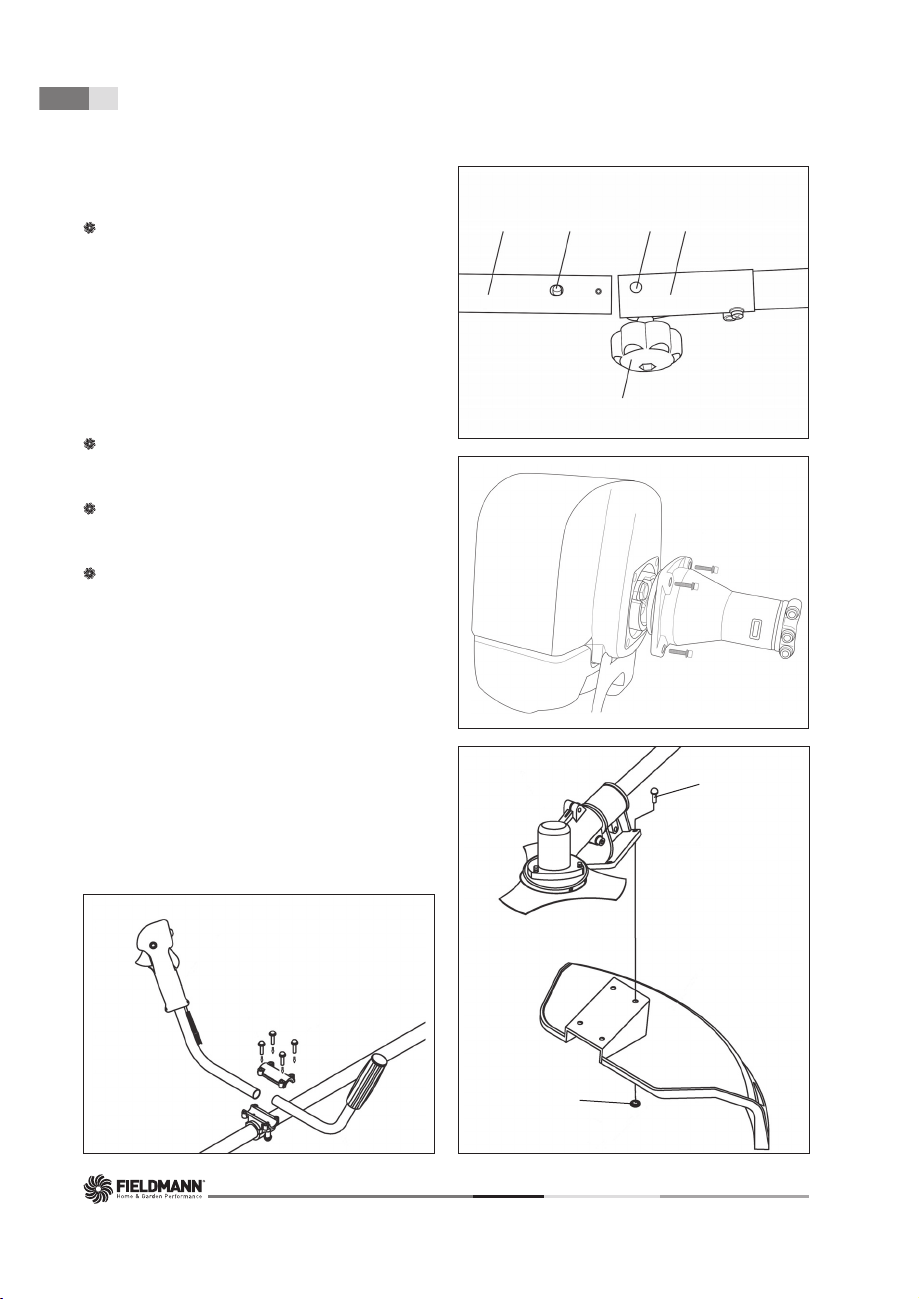 FIELDMANN
Home & Garden Performance