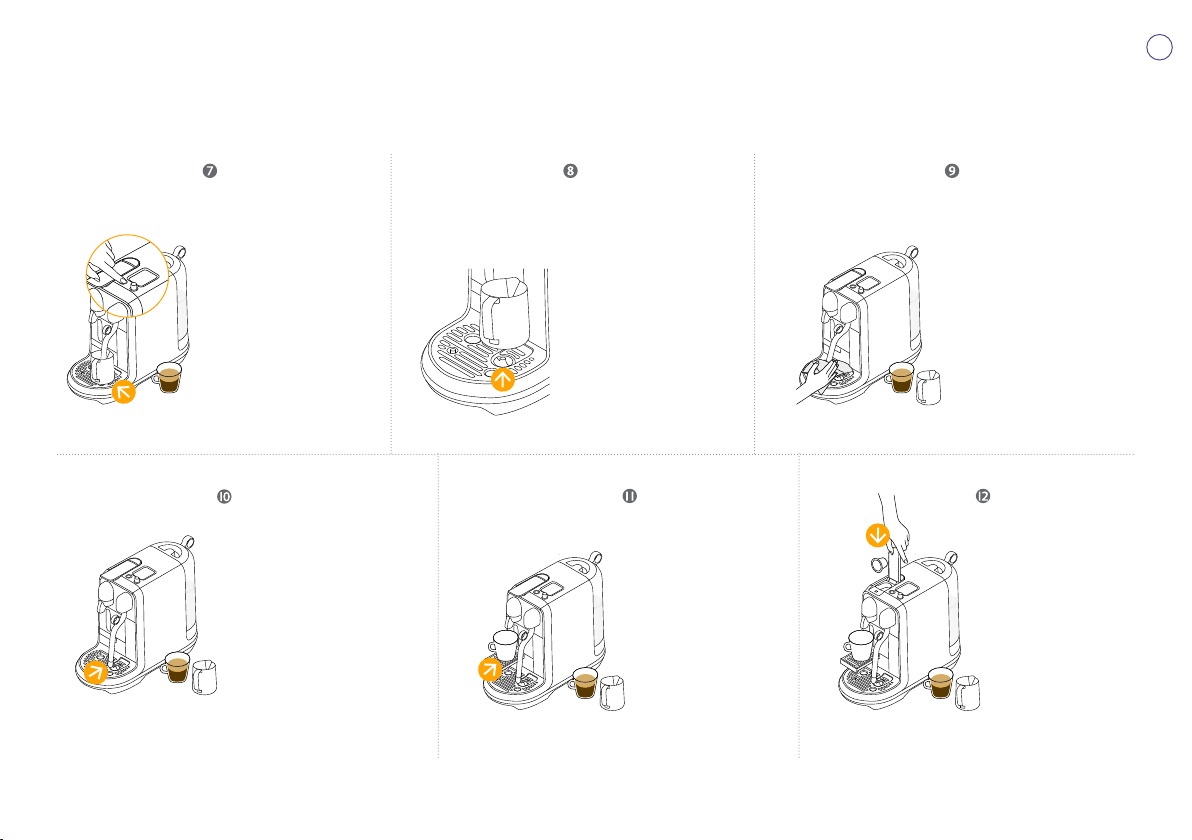 7

8

9

10

11

12