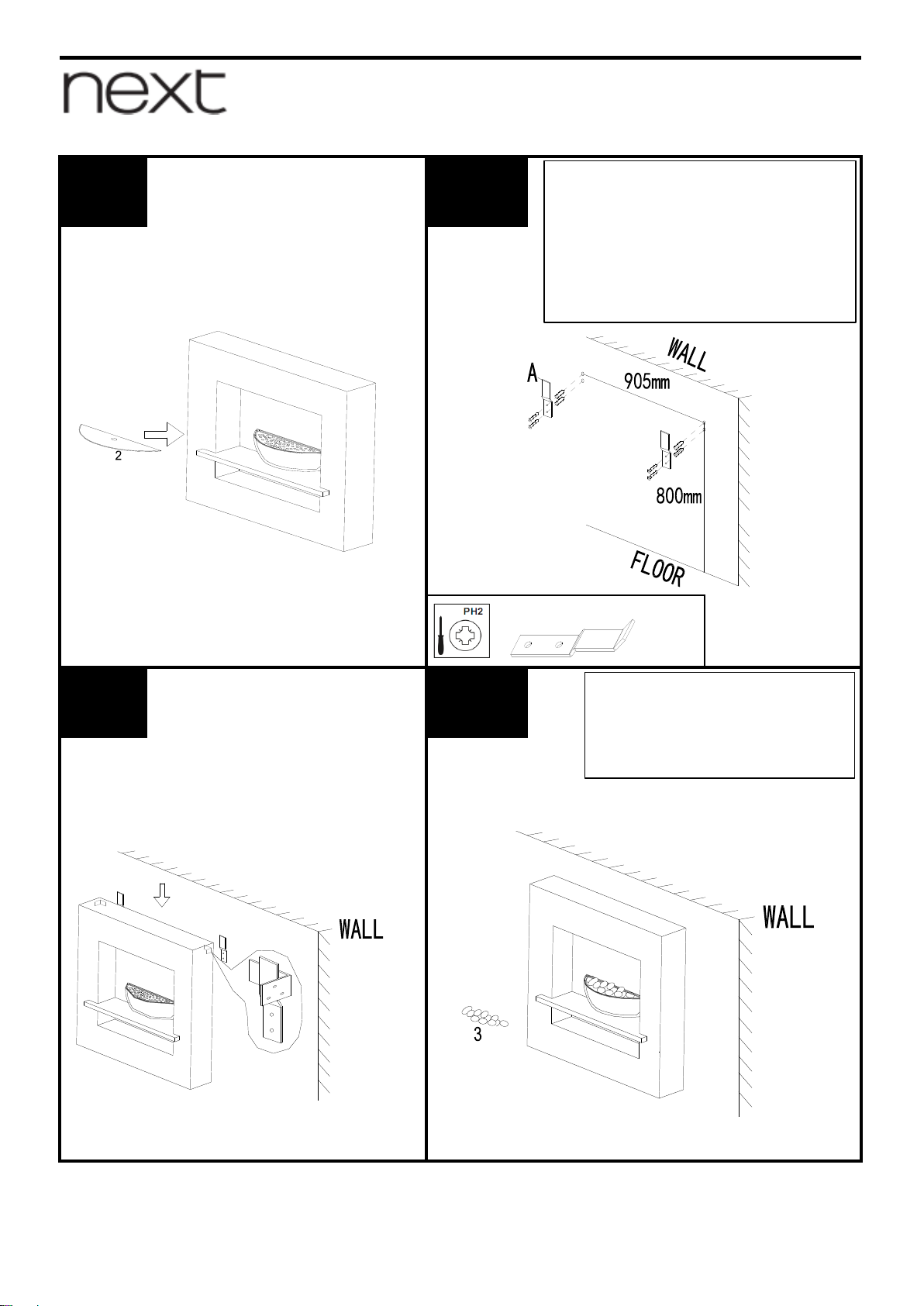 next

2

A
WALL
905mm
800mm
FLOOR

PH2

WALL

WALL
3