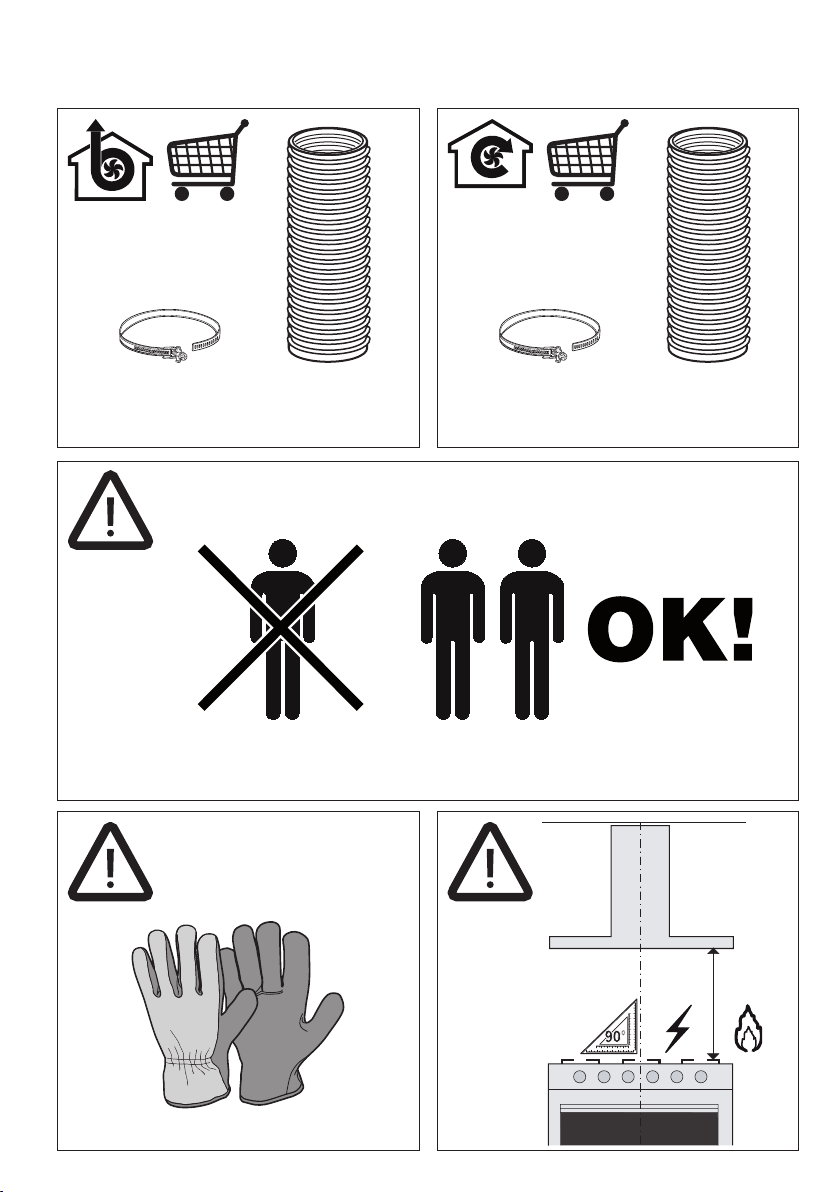 OK!

90°