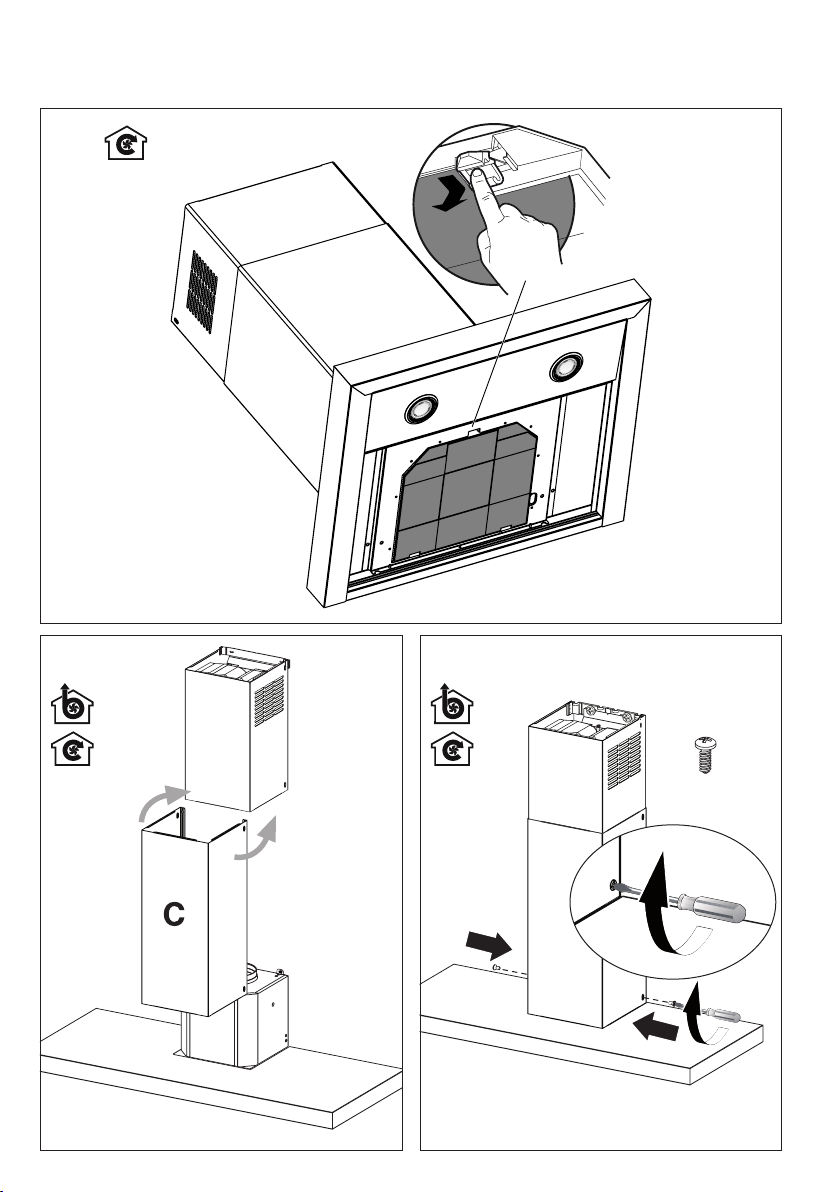 C