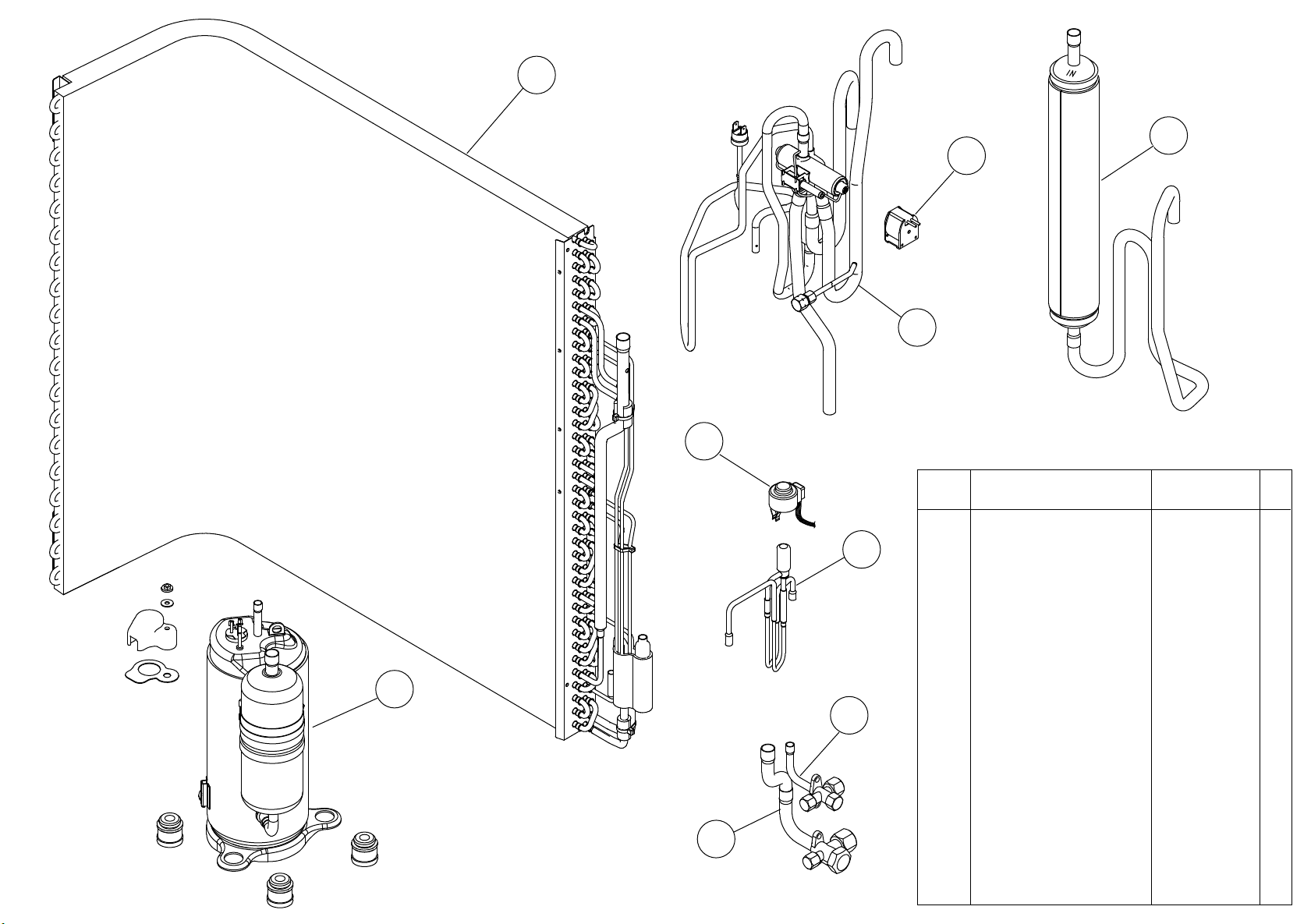 IN