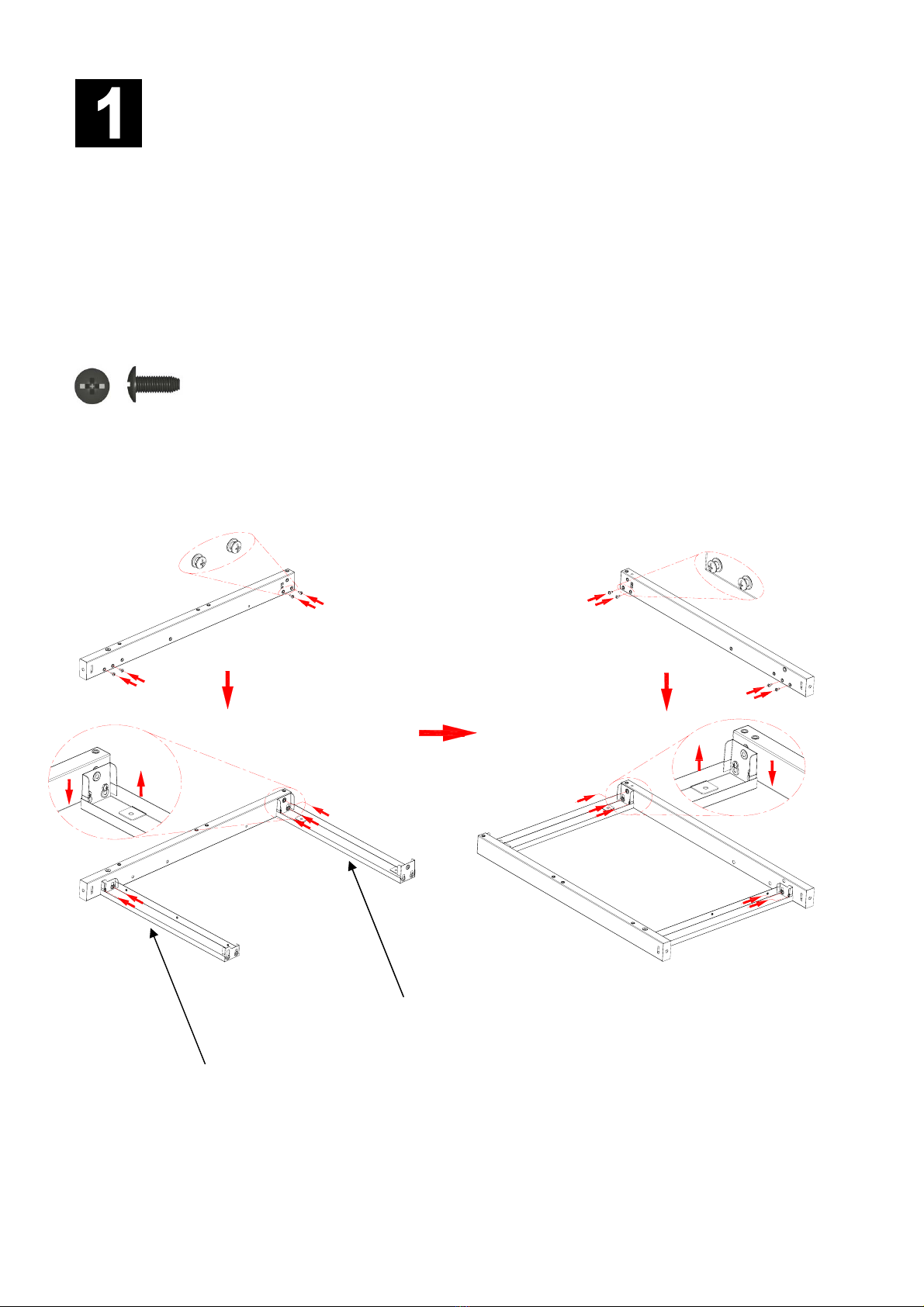 1