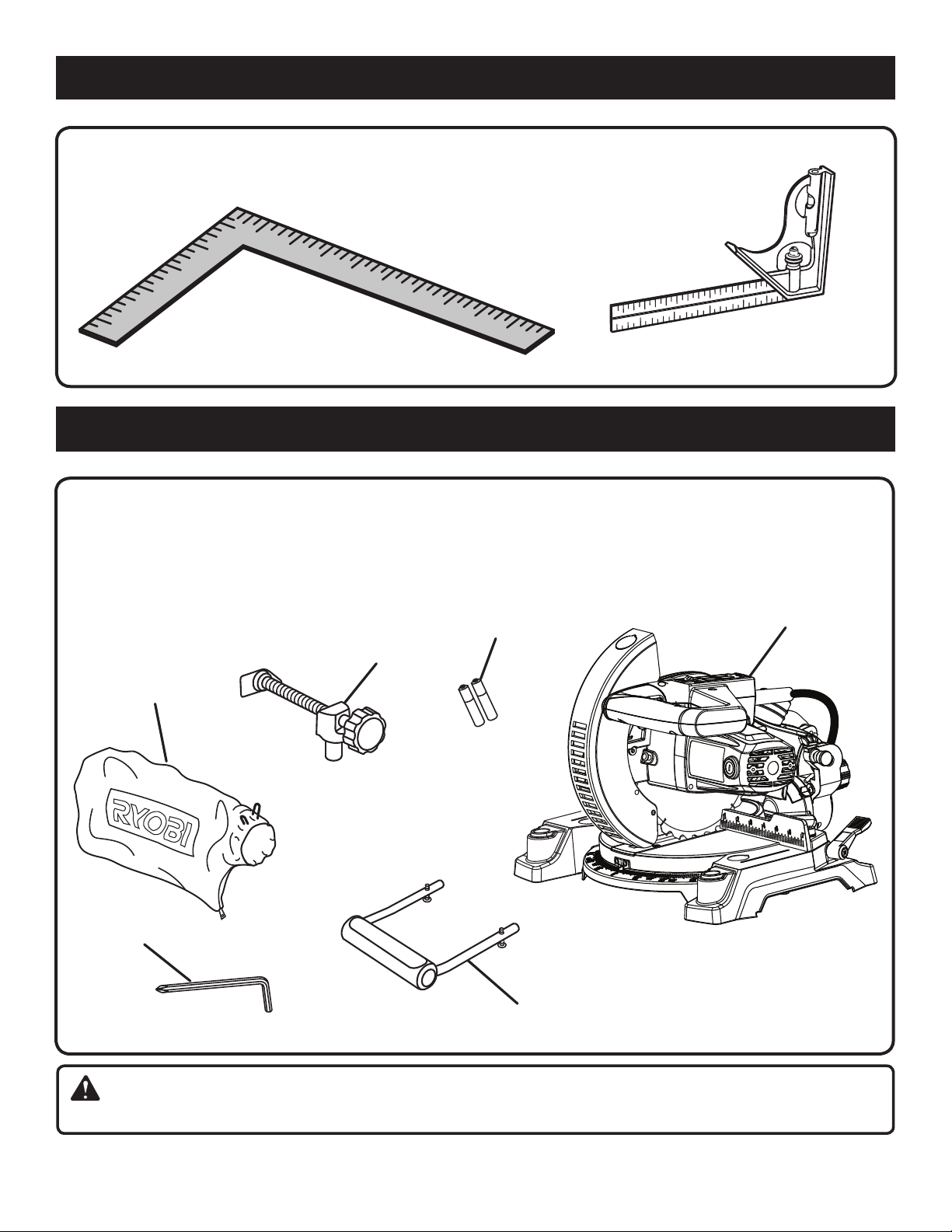 RYOBI