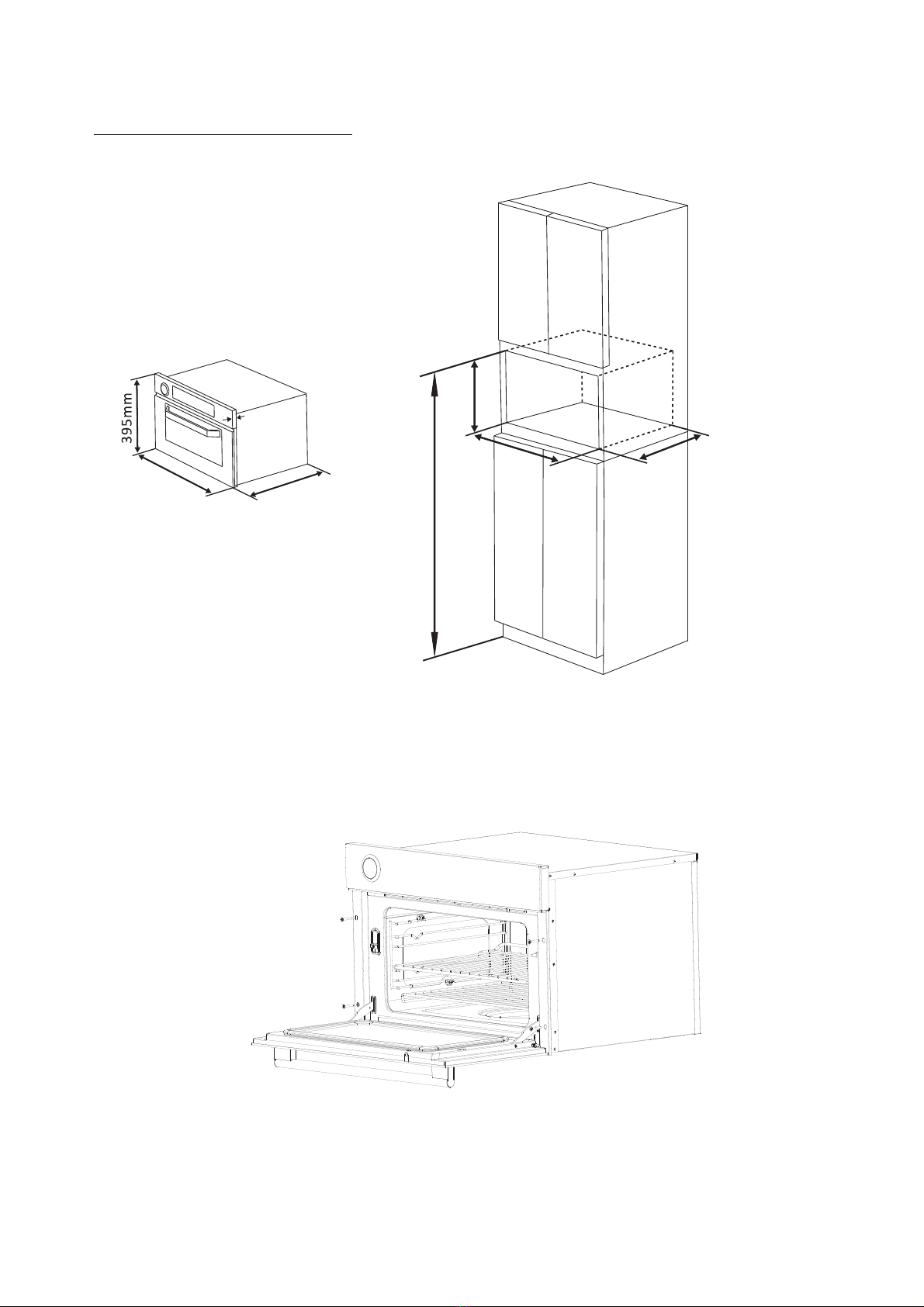 395mm