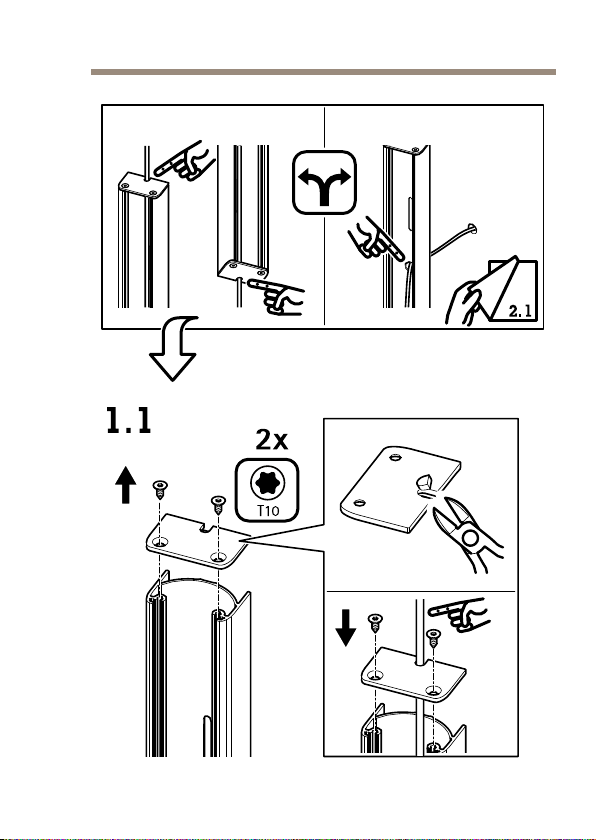 2.1

1.1

2x

T10