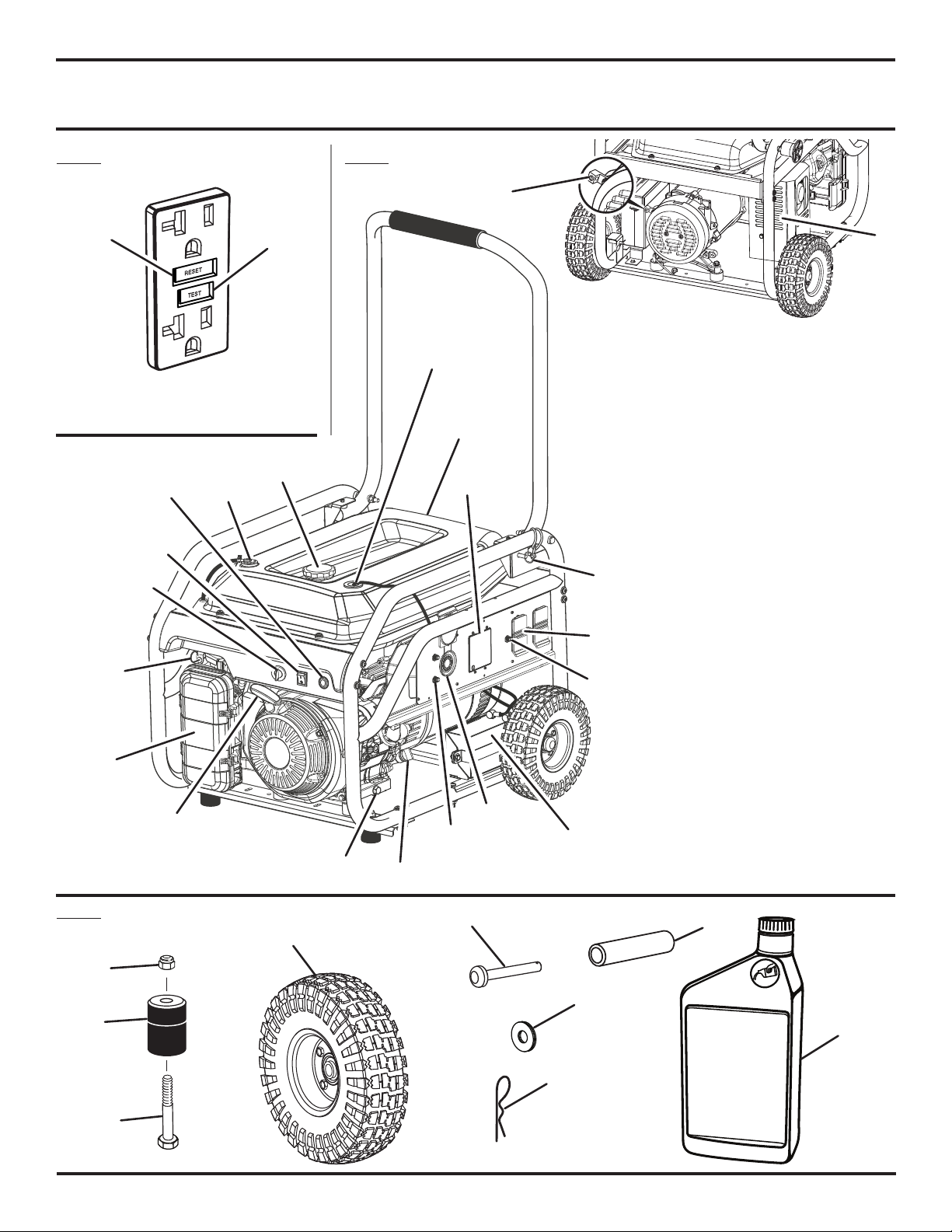 RESET

TEST