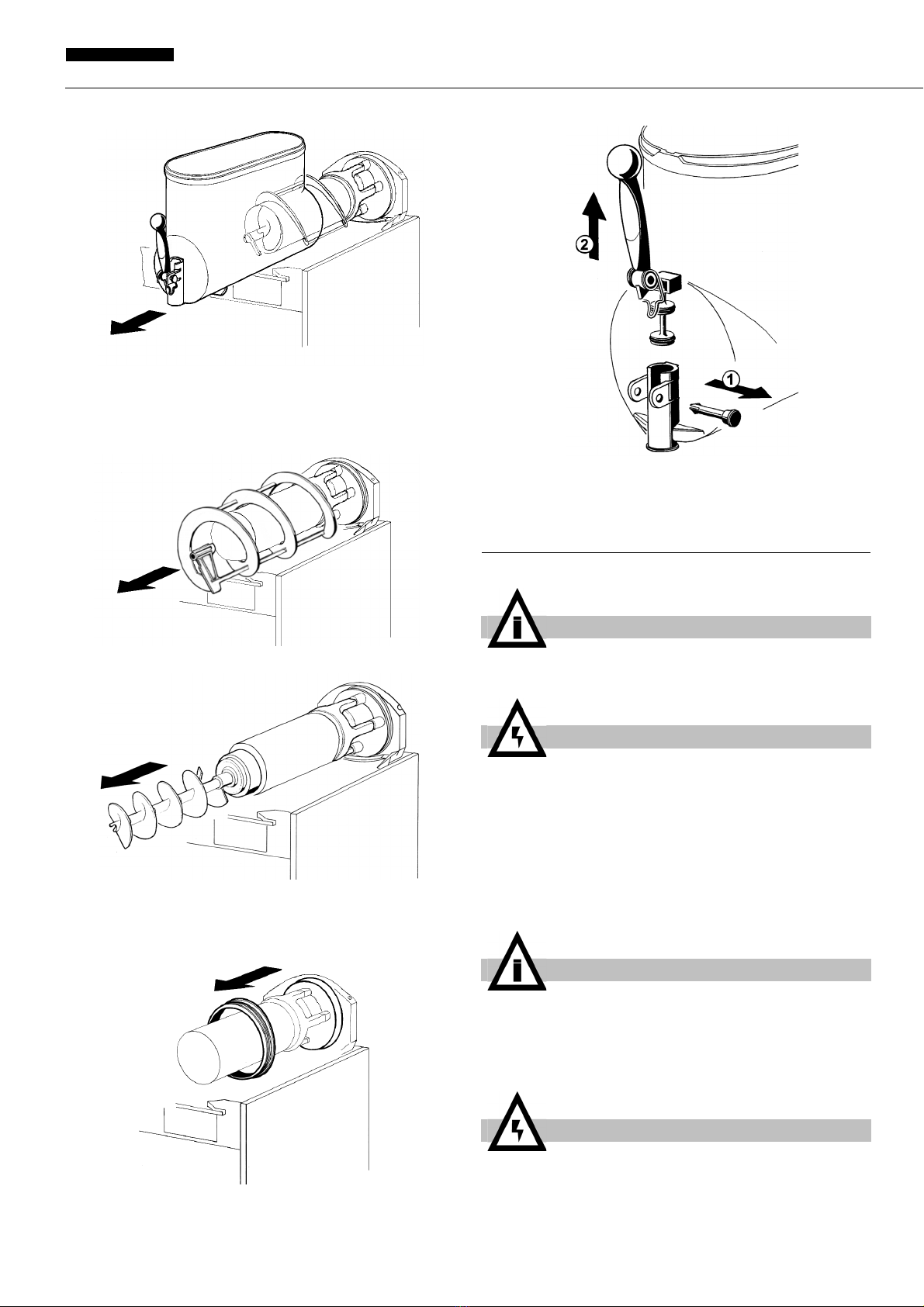 2

1