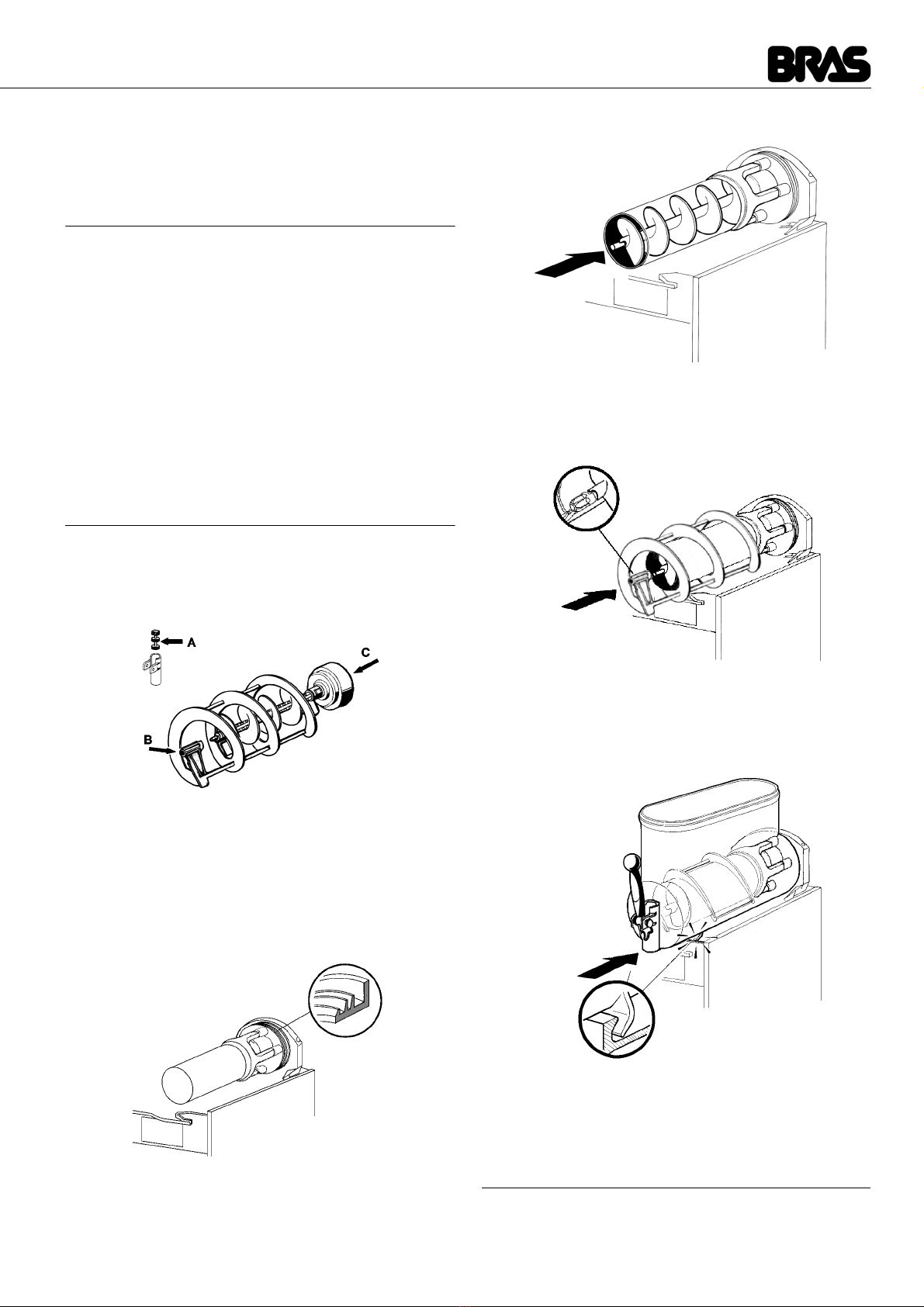 BRAS

A

C

B