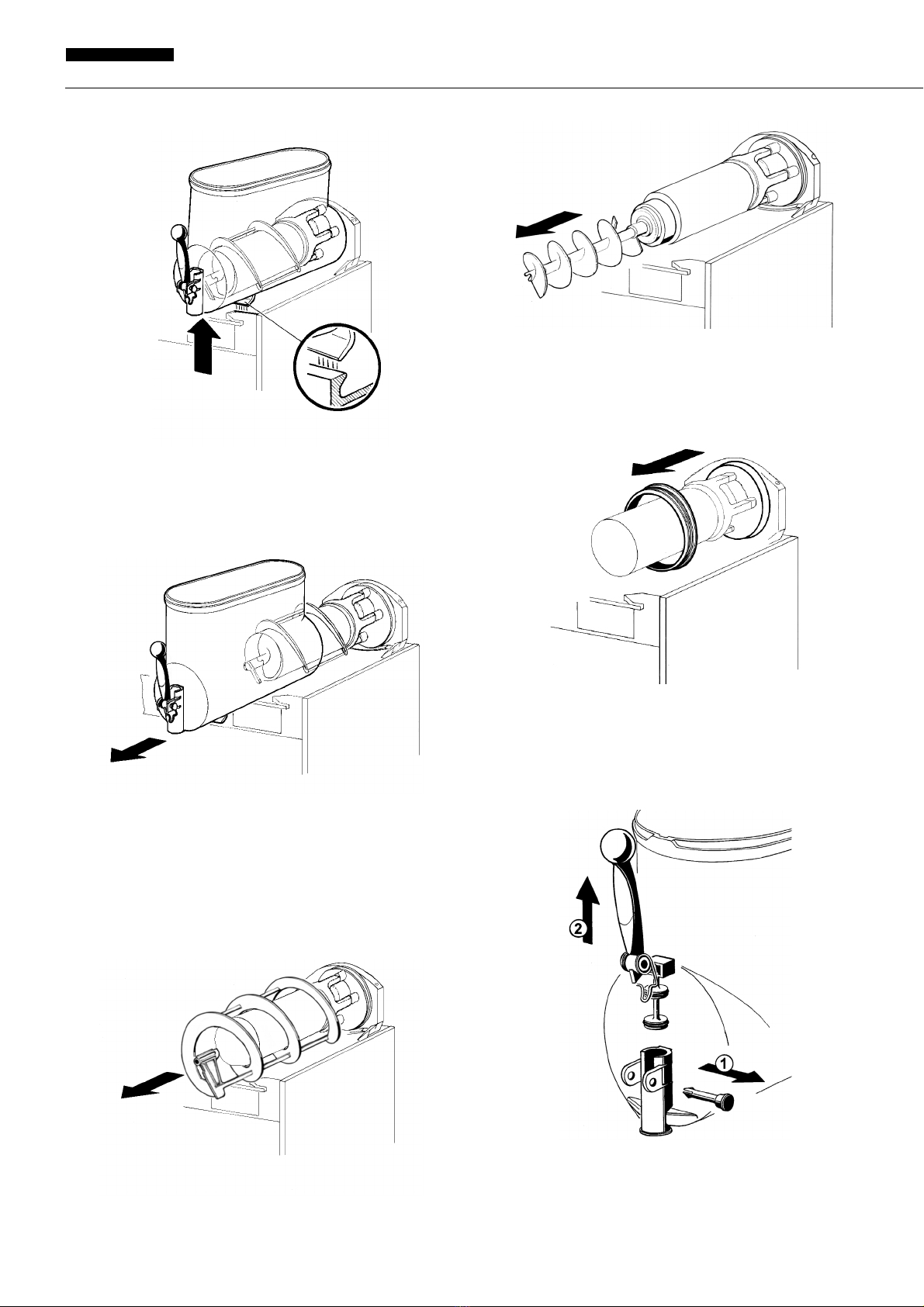 2

1