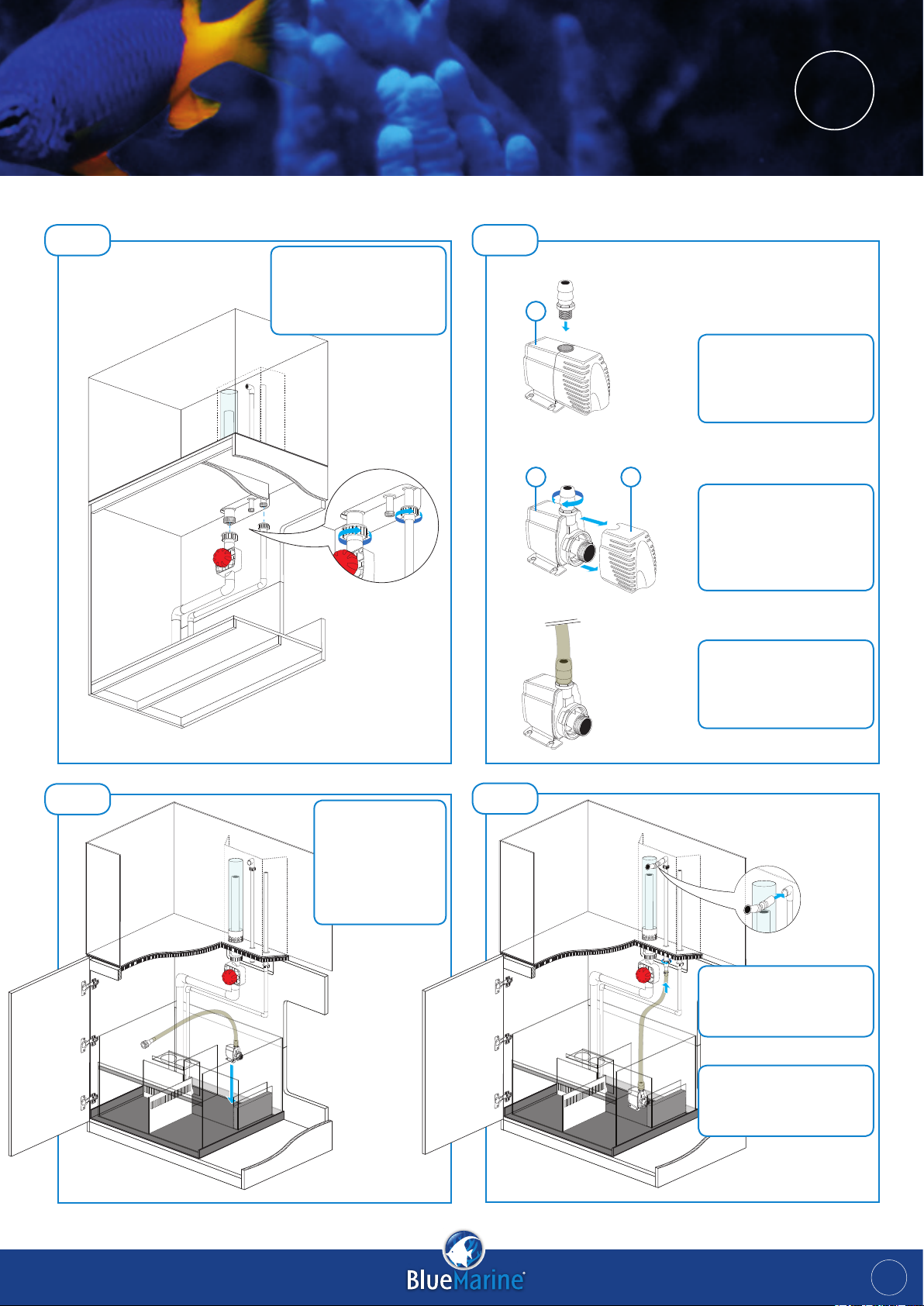 BlueMarine