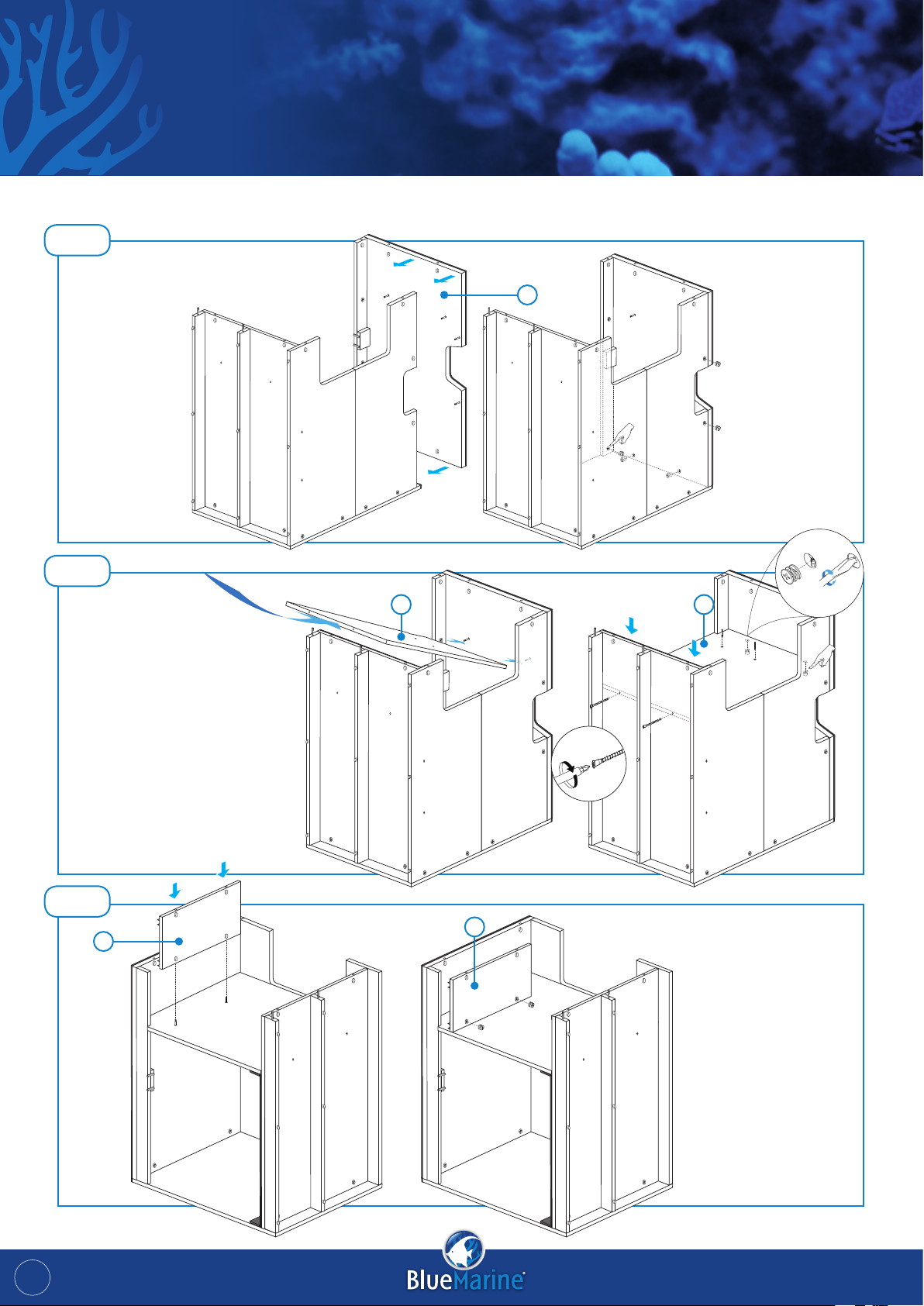 BlueMarine