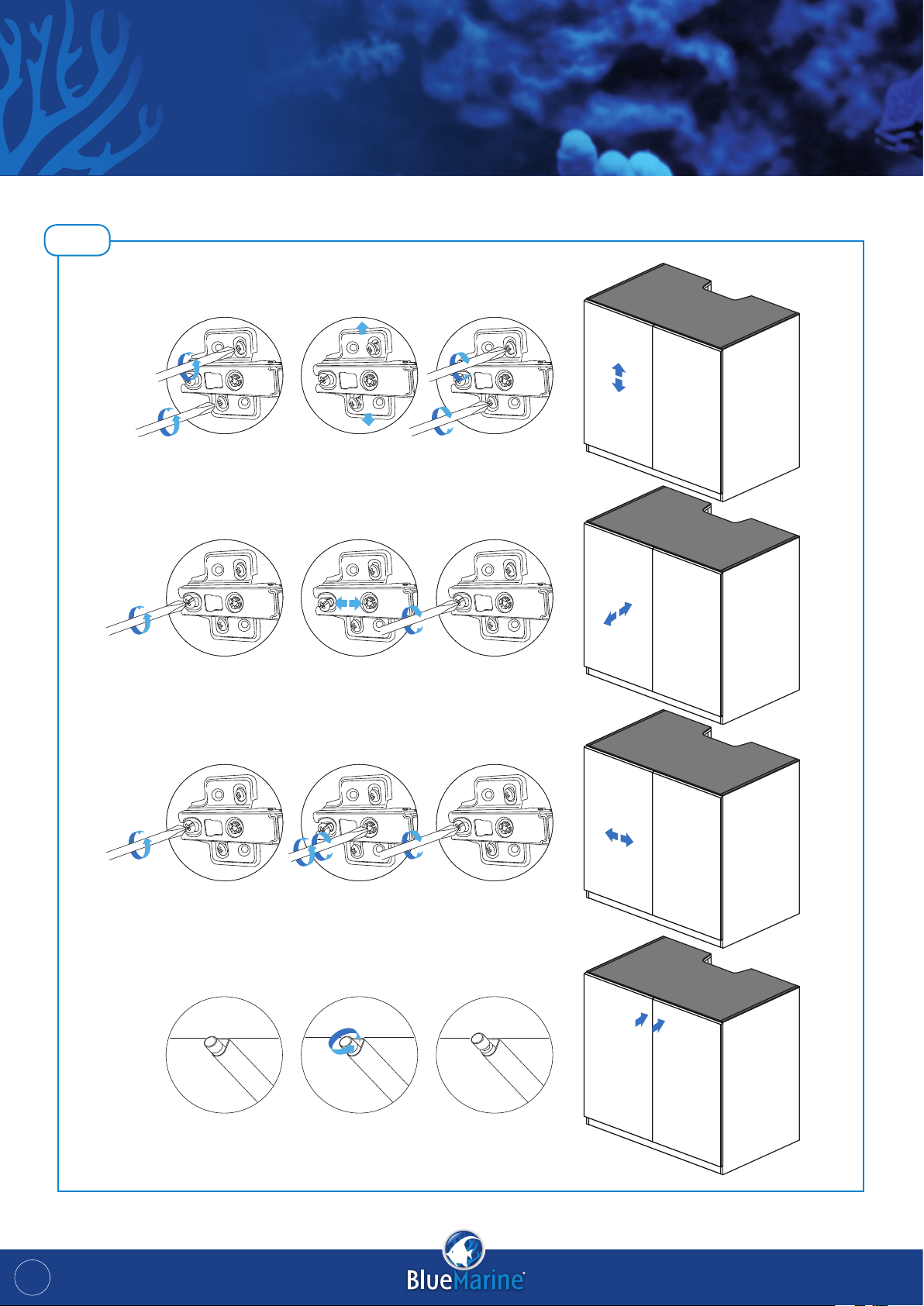 BlueMarine