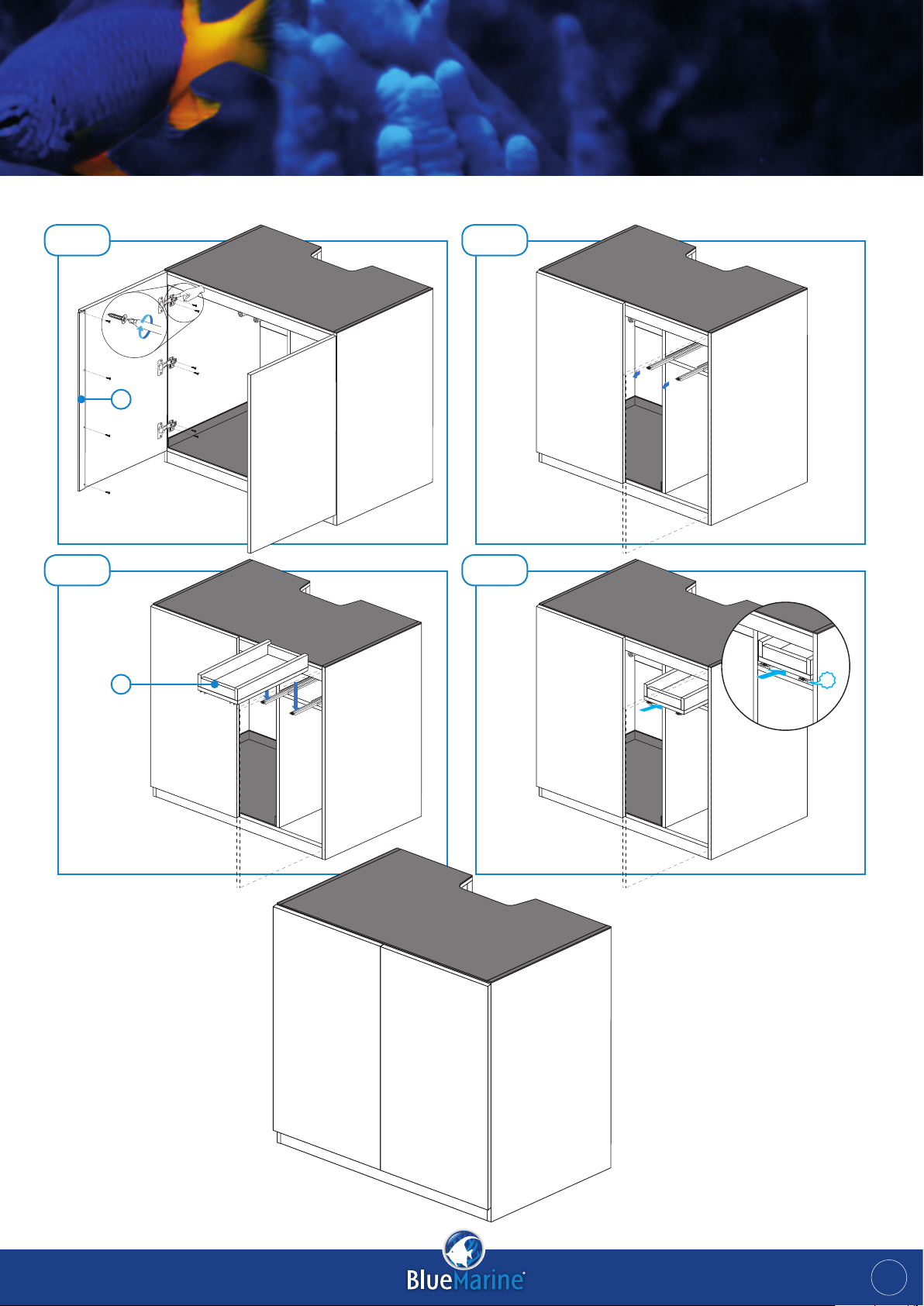 BlueMarine