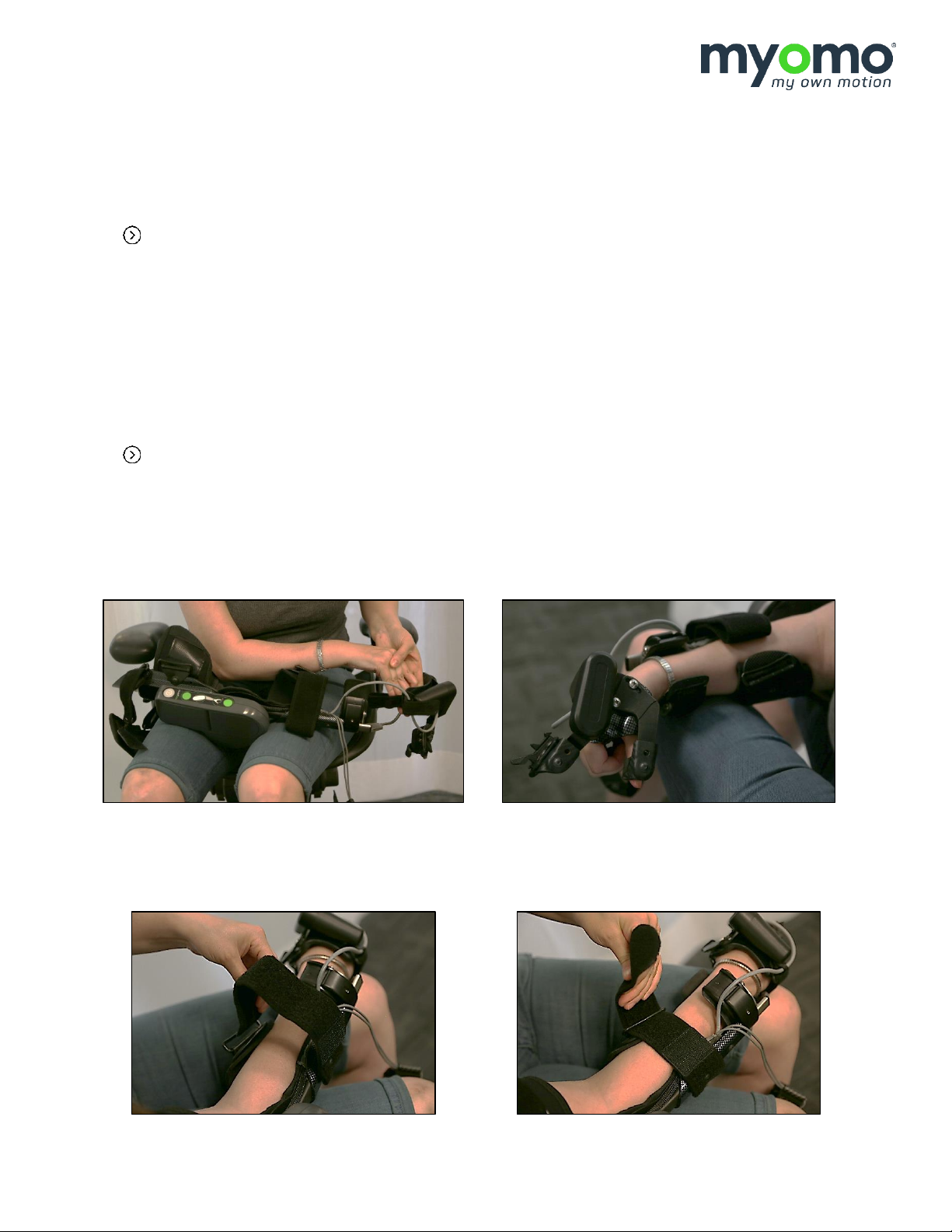 myomo®
my own motion