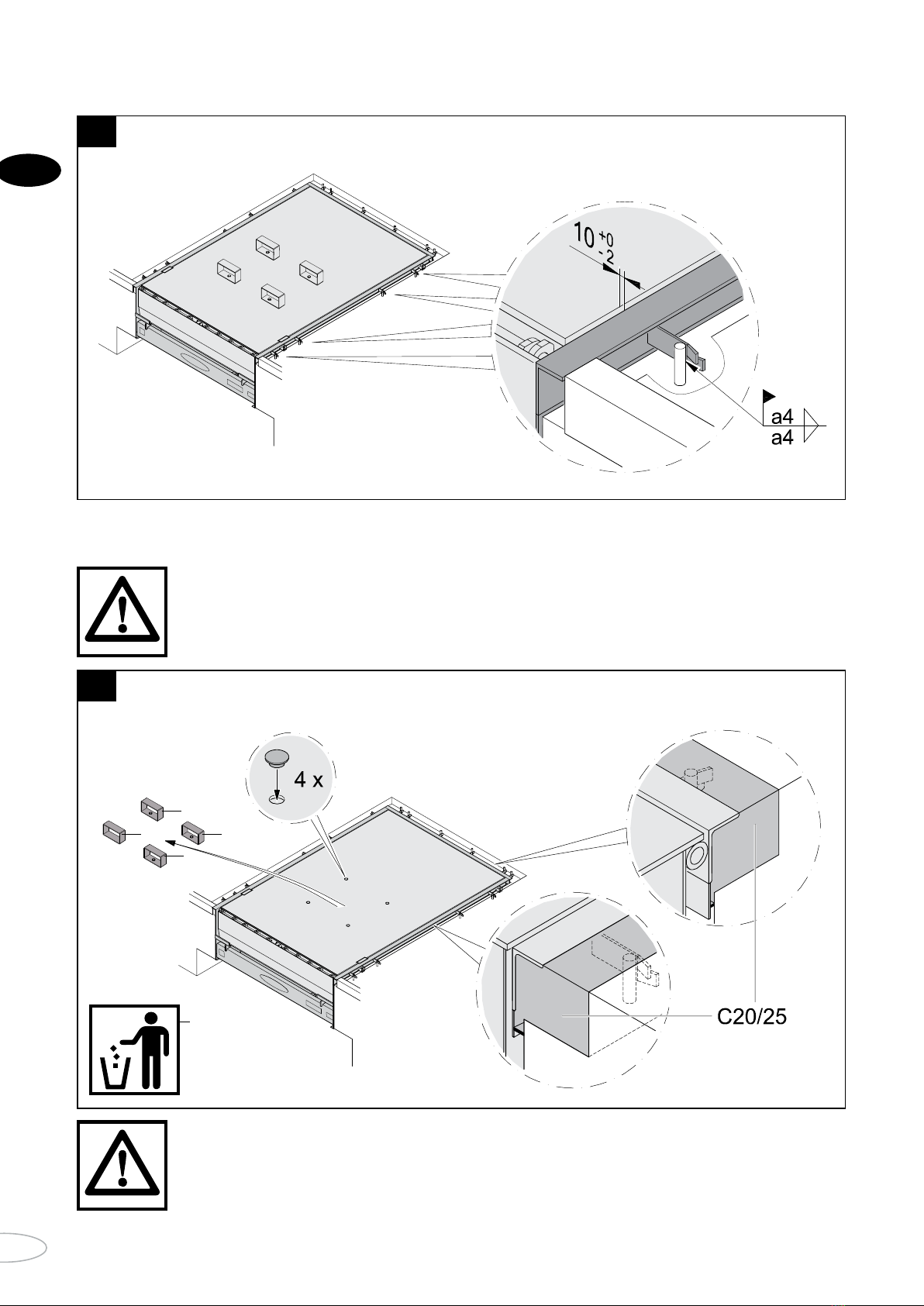 $10^{+0}_{-2}$

a4
a4

4 x

C20/25