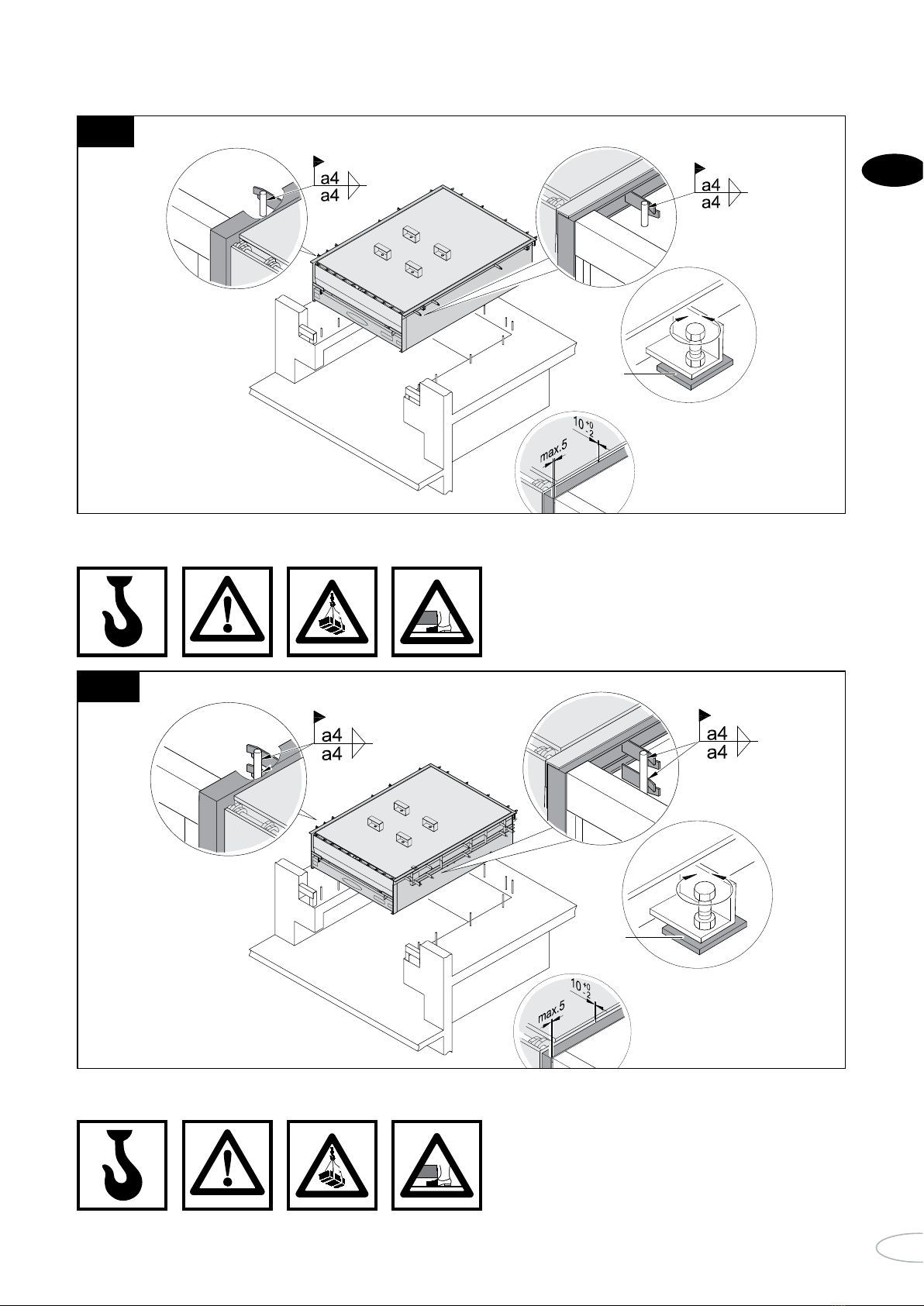 a4
a4

a4
a4

$10^{+0}_{-2}$
max.5

a4
a4

a4
a4

$10^{+0}_{-2}$
max.5