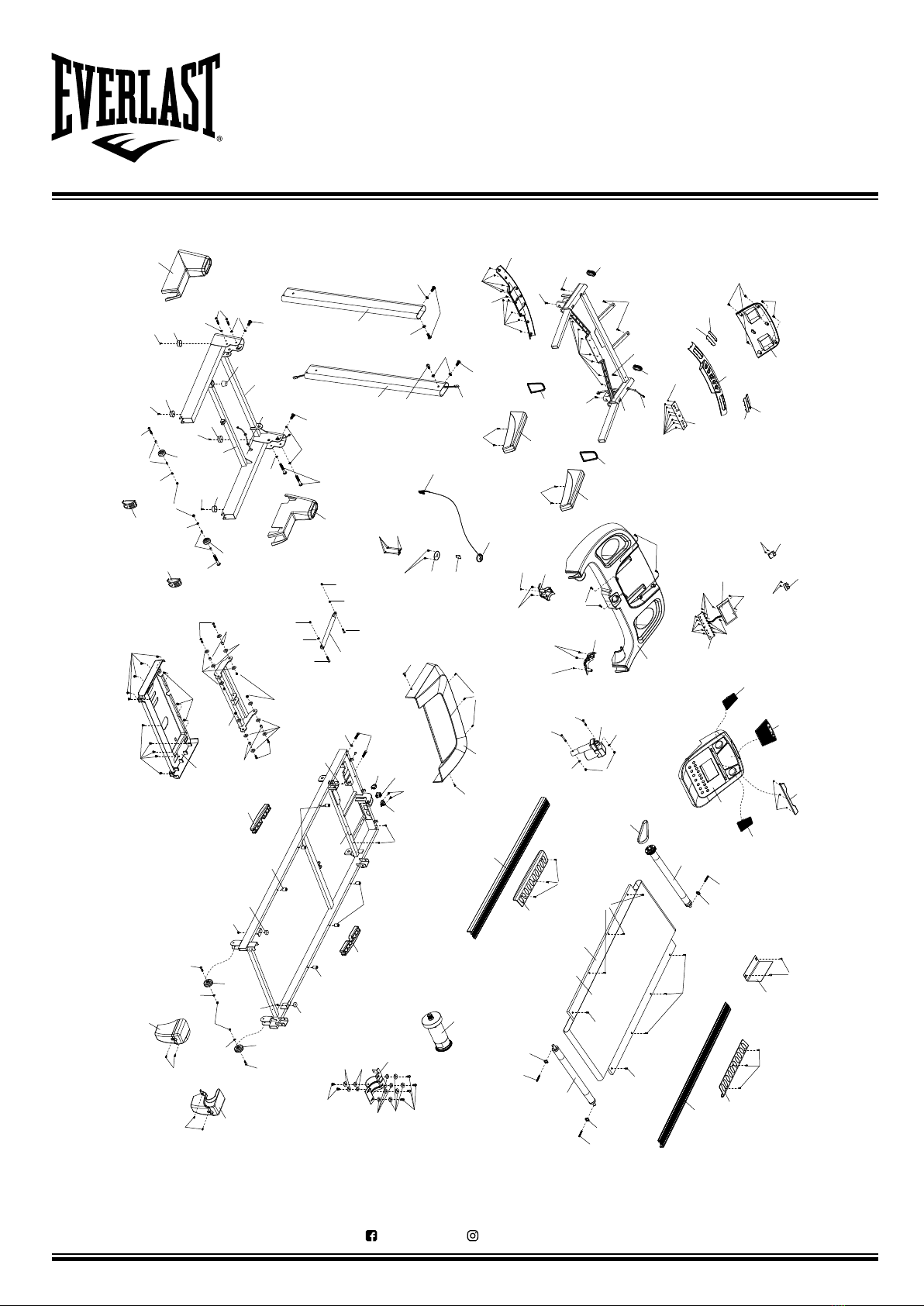 EVERLAST®