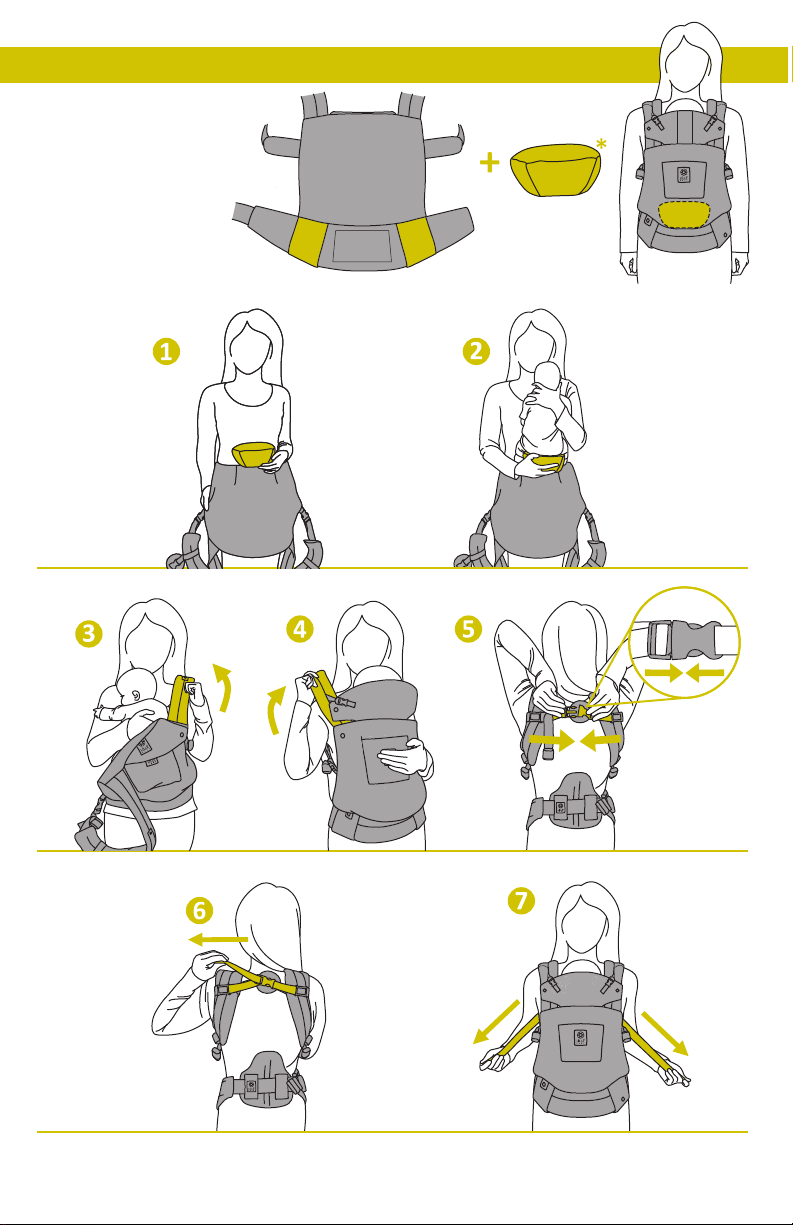 + *

1

2

3

4

5

6

7