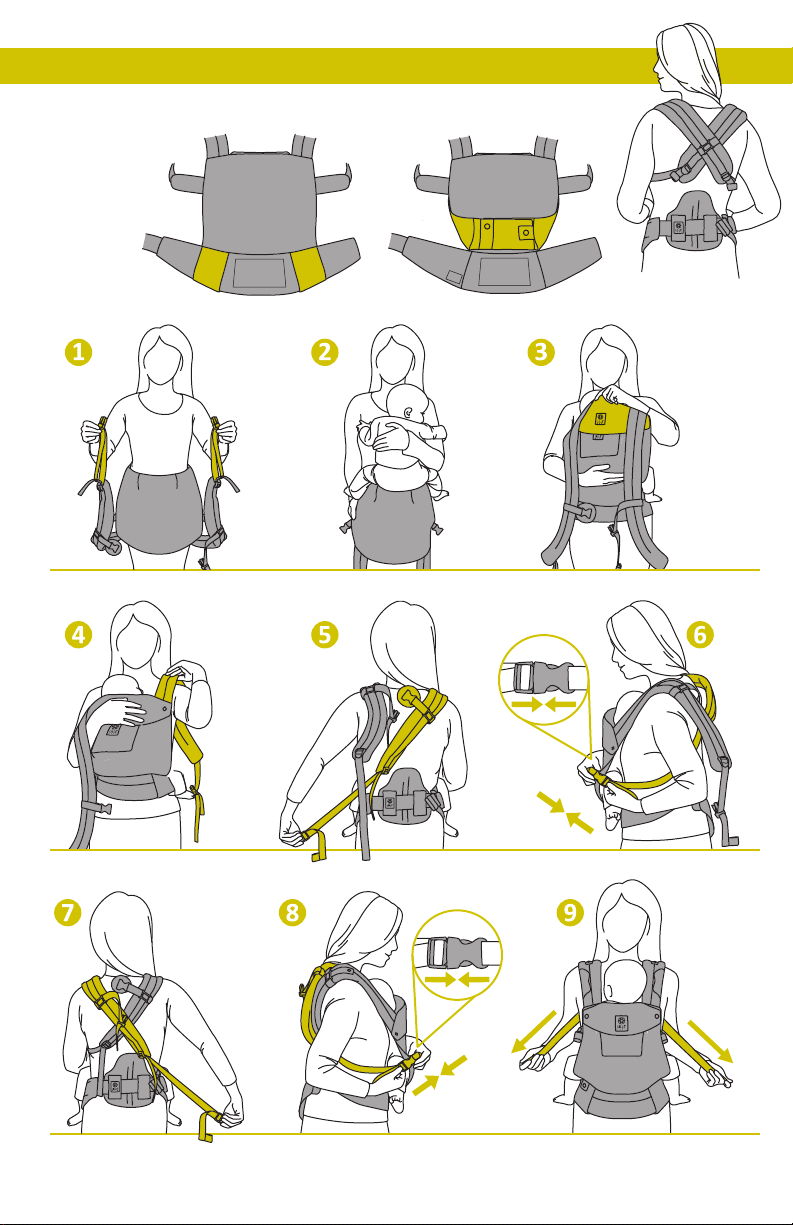 1

2

3

4

5

6

7

8

9