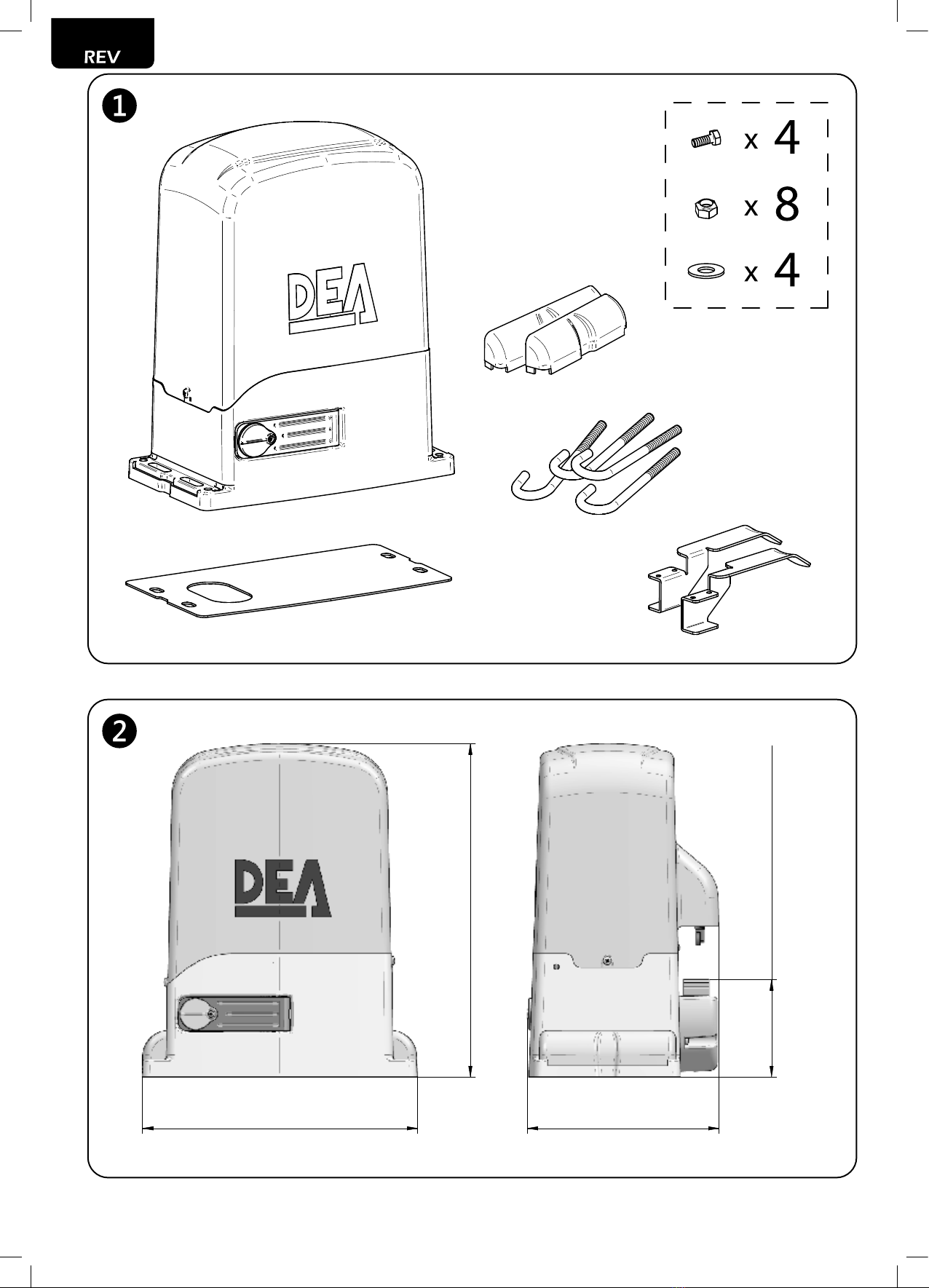 REV

1

x 4

x 8

x 4

DEA

2

DEA