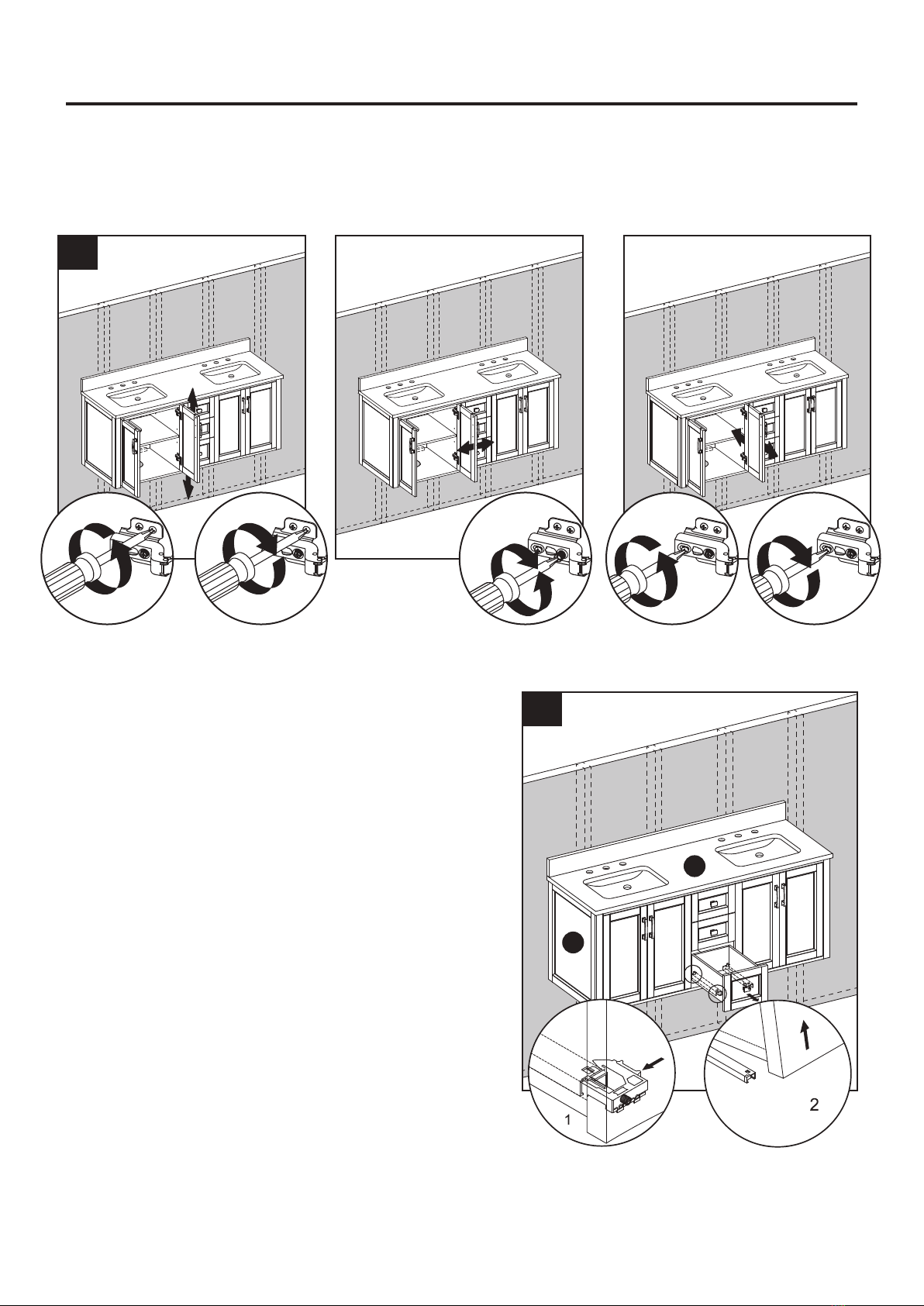 1

2