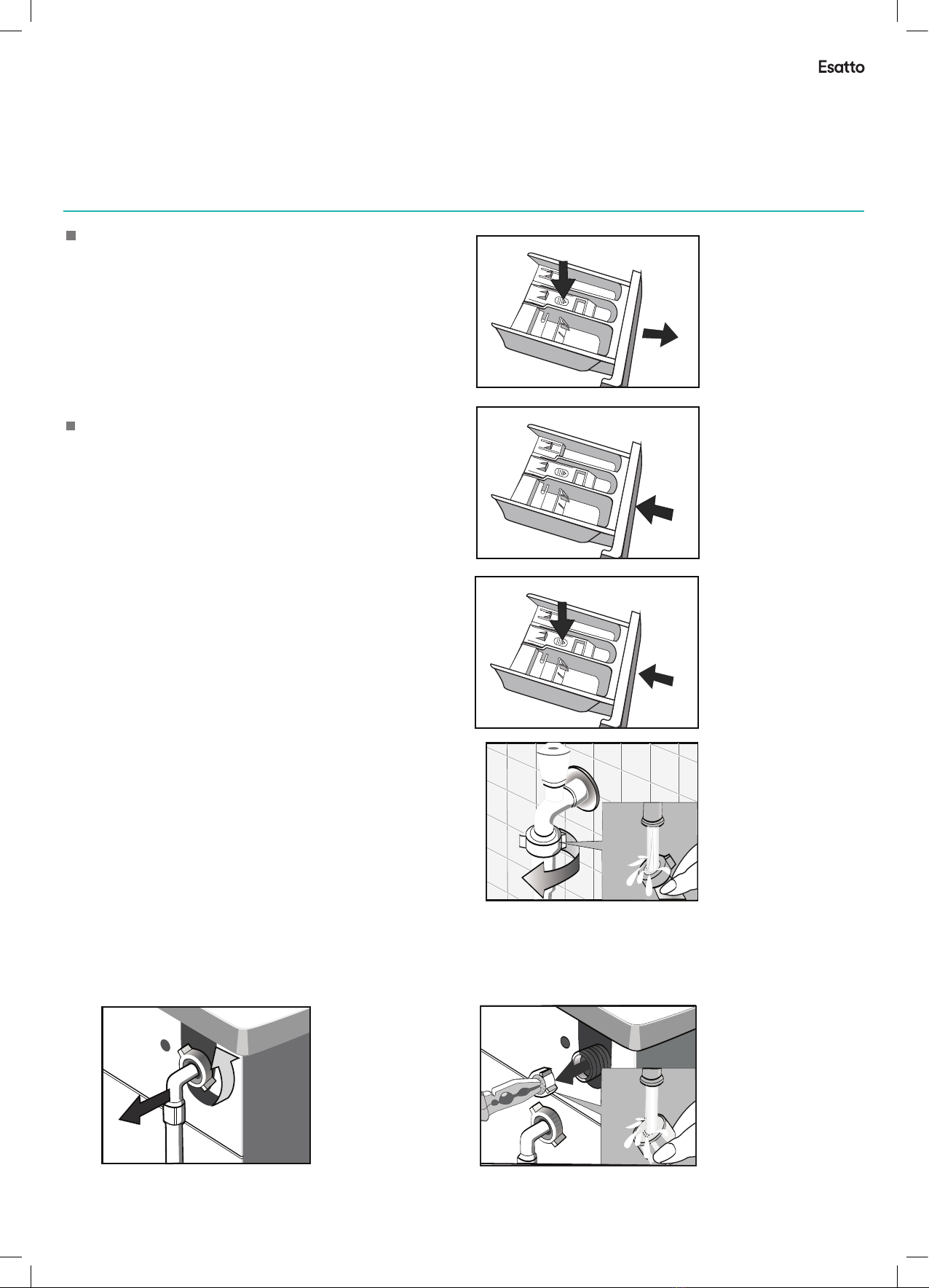 Esatto