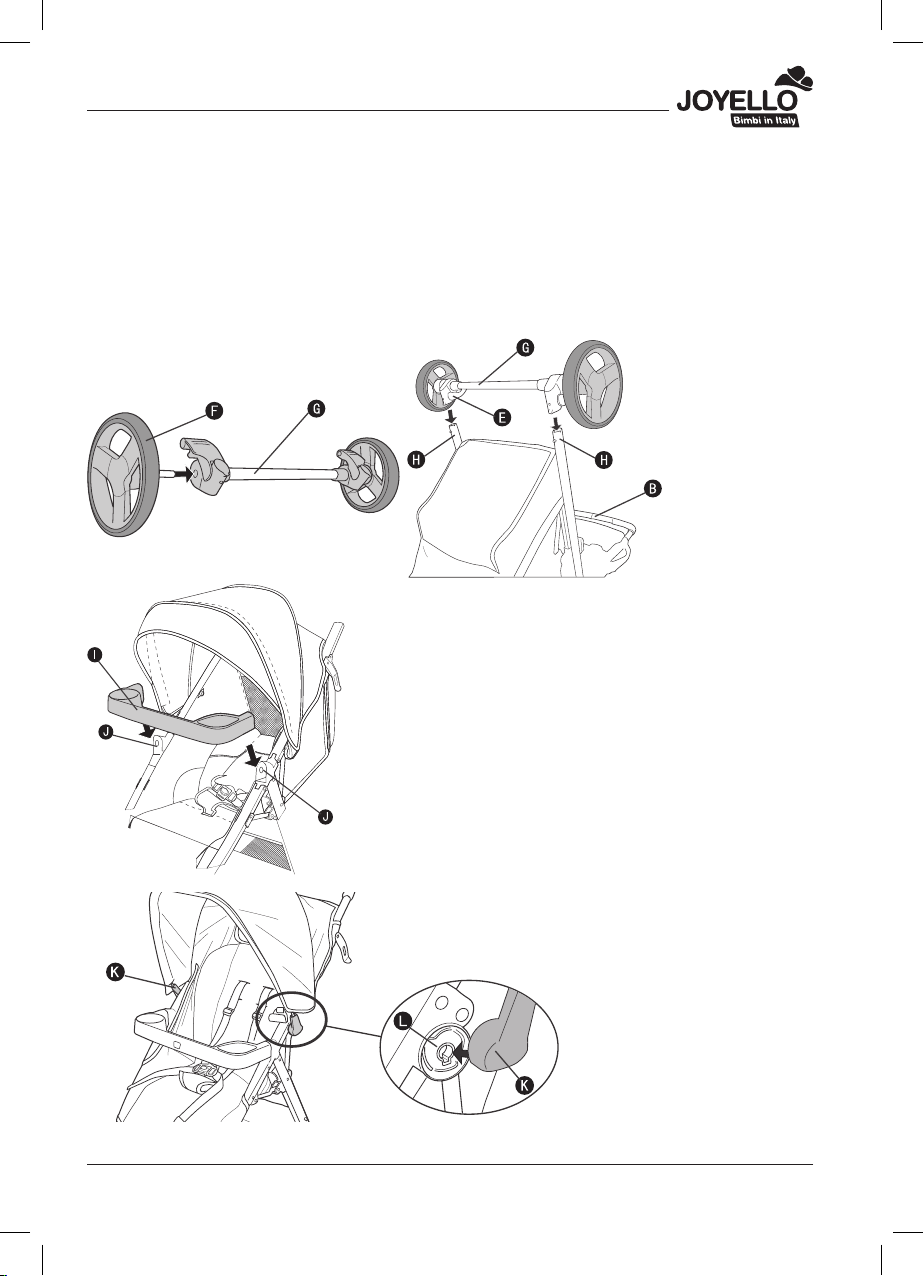 JOYELLO
Bimbi in Italy

F
G
G
E
H
H
B
I
J
J
K
L
K