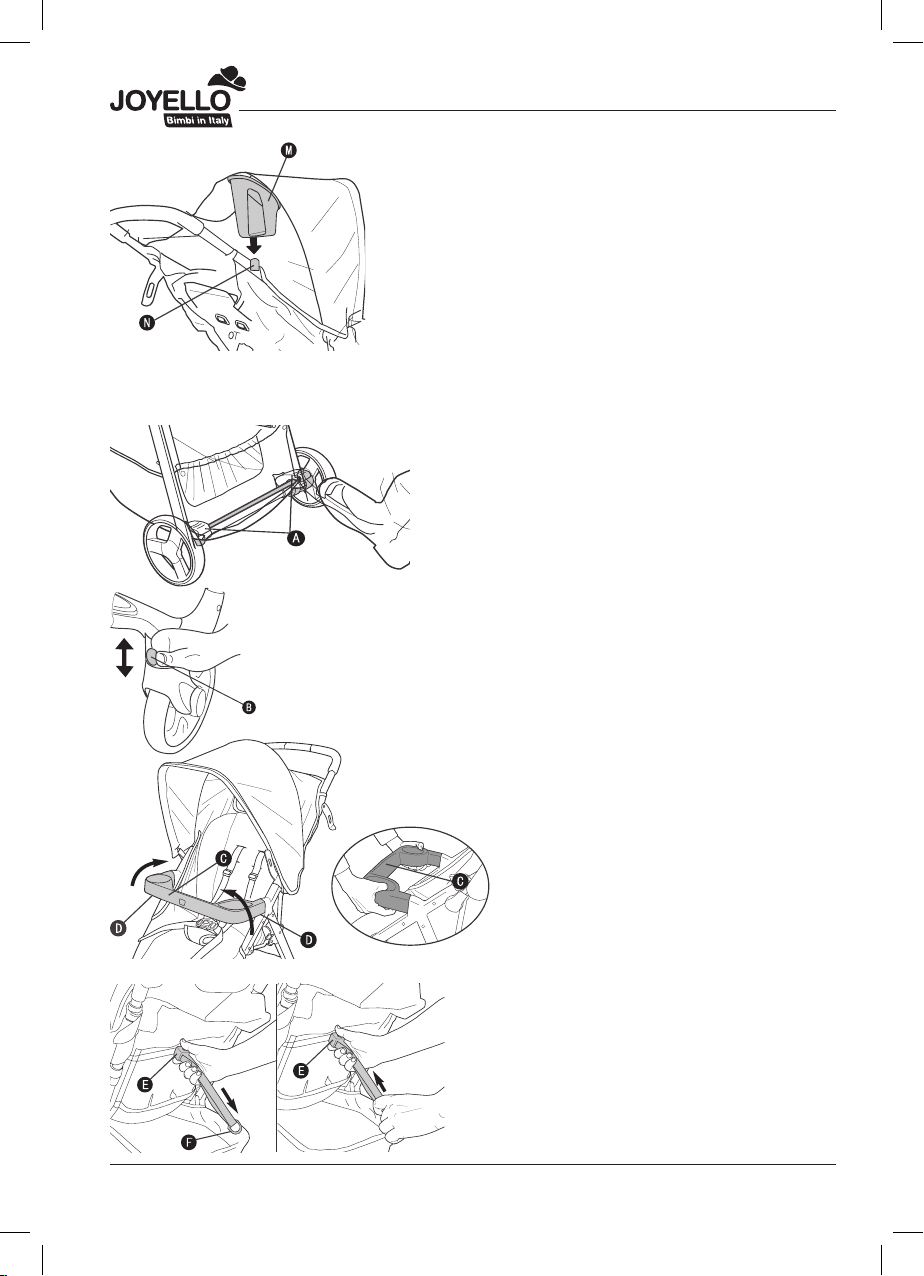 JOYELLO
Bimbi in Italy

M
N
A
B
C
D
D
C
E
F
E