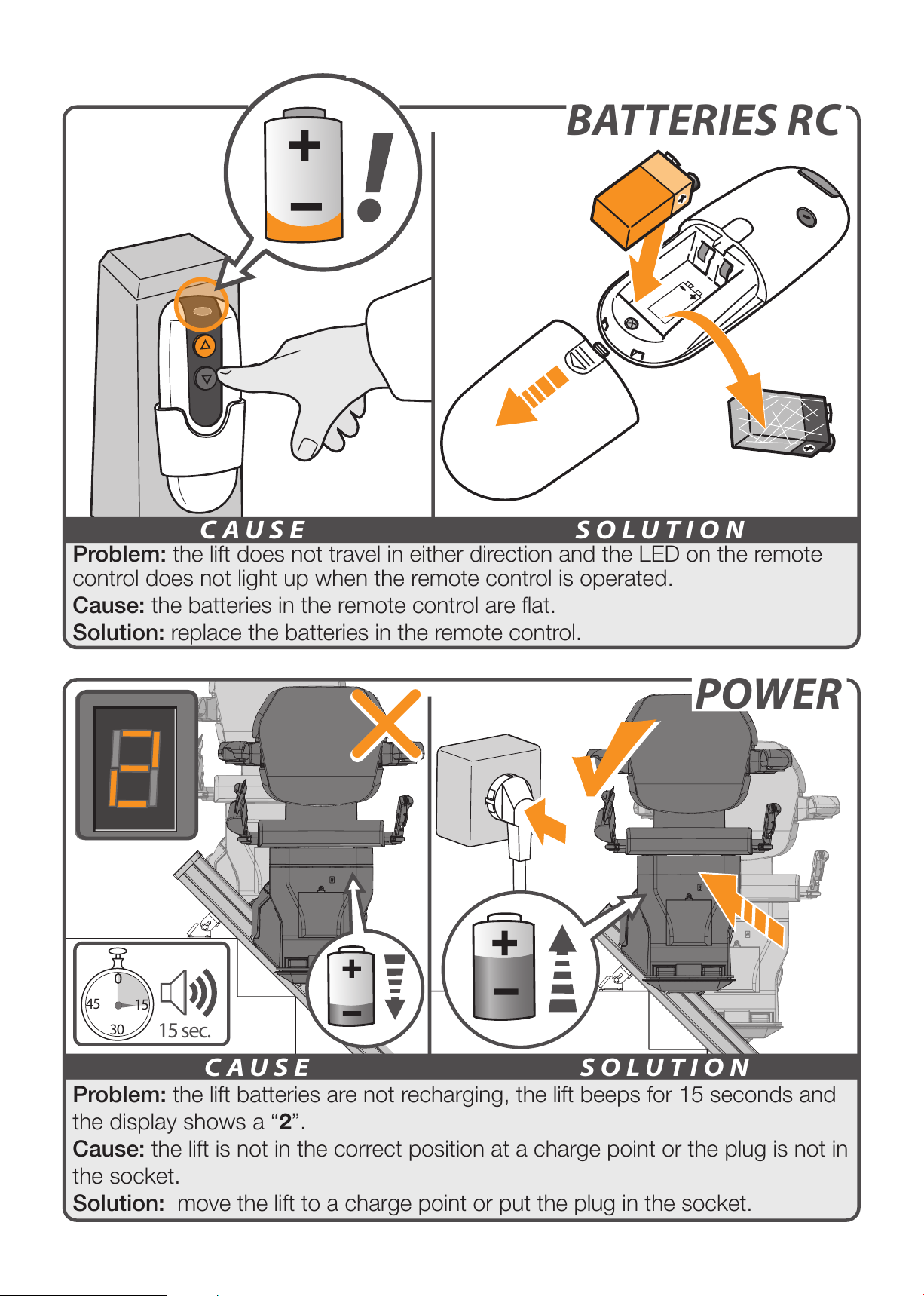 BATTERIES RC

CAUSE

SOLUTION

**Problem:** the lift does not travel in either direction and the LED on the remote control does not light up when the remote control is operated.
**Cause:** the batteries in the remote control are flat.
**Solution:** replace the batteries in the remote control.

POWER

0
15
30
45
15 sec.

CAUSE

SOLUTION

**Problem:** the lift batteries are not recharging, the lift beeps for 15 seconds and the display shows a “**2**”.
**Cause:** the lift is not in the correct position at a charge point or the plug is not in the socket.
**Solution:** move the lift to a charge point or put the plug in the socket.