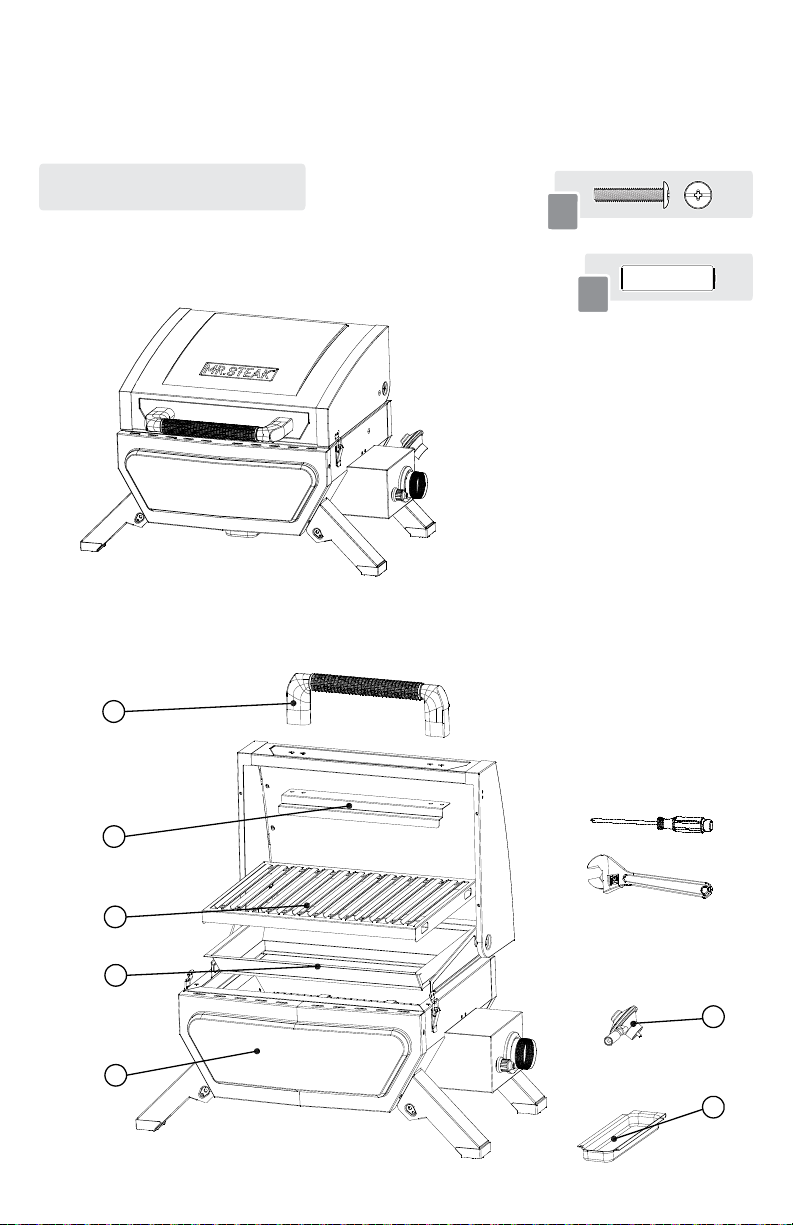 MR.STEAK